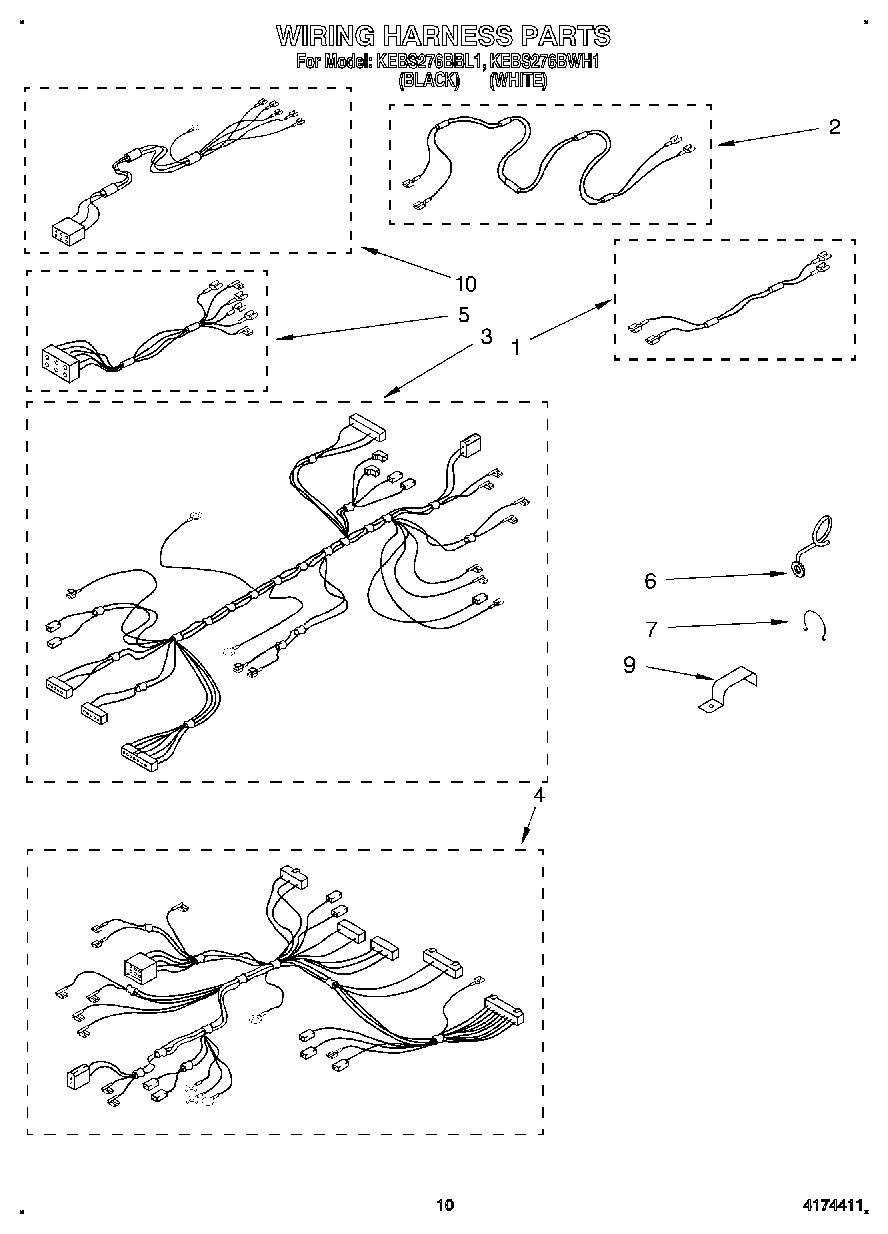 WIRING HARNESS PARTS
For Model: KEBS276BBL1, KEBS276BWH1
(BLACK) (WHITE)

2

10

5

3

1

6

7

9

4

10

4174411