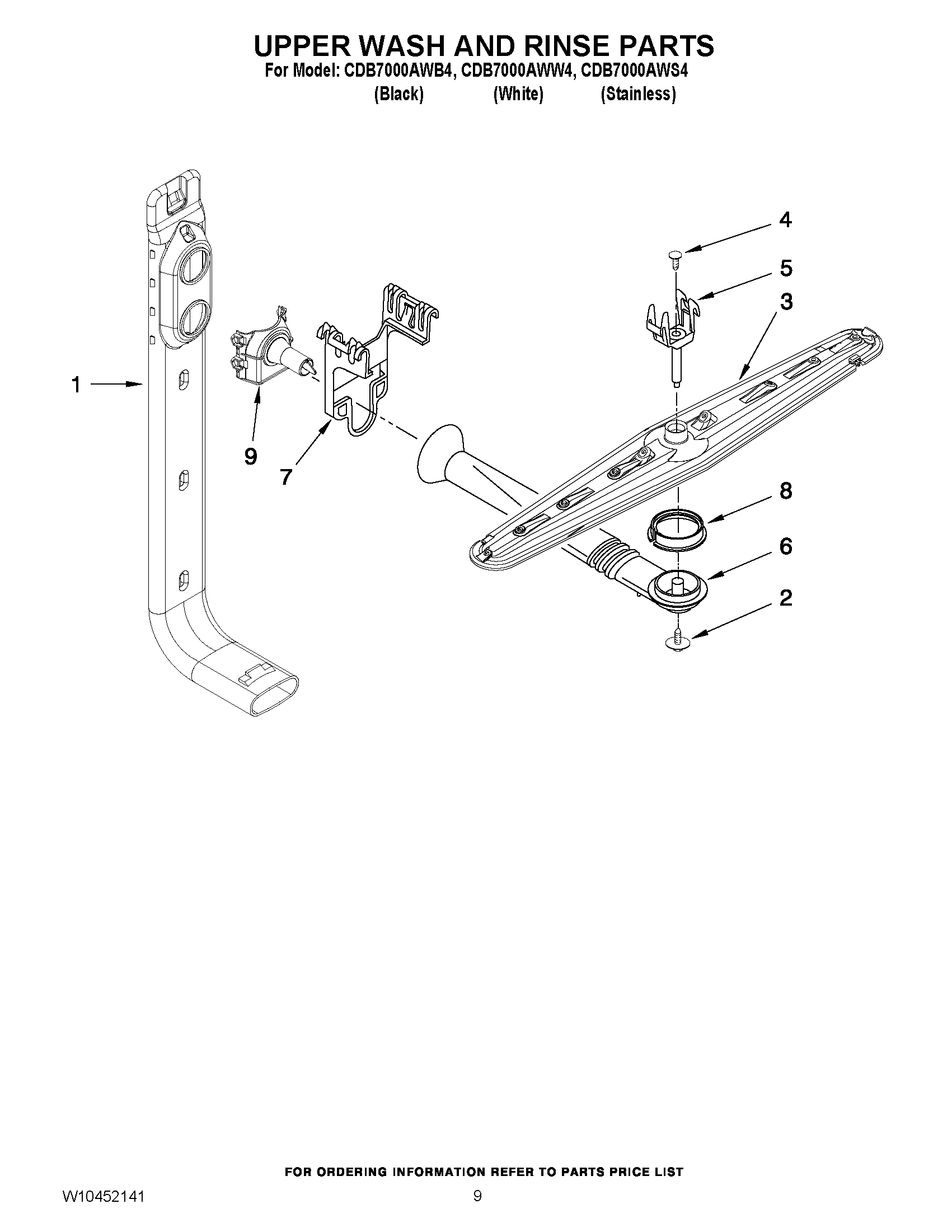 UPPER WASH AND RINSE PARTS
For Model: CDB7000AWB4, CDB7000AWW4, CDB7000AWS4
(Black) (White) (Stainless)

4
5
3
1
9
7
8
6
2

FOR ORDERING INFORMATION REFER TO PARTS PRICE LIST
W10452141
9