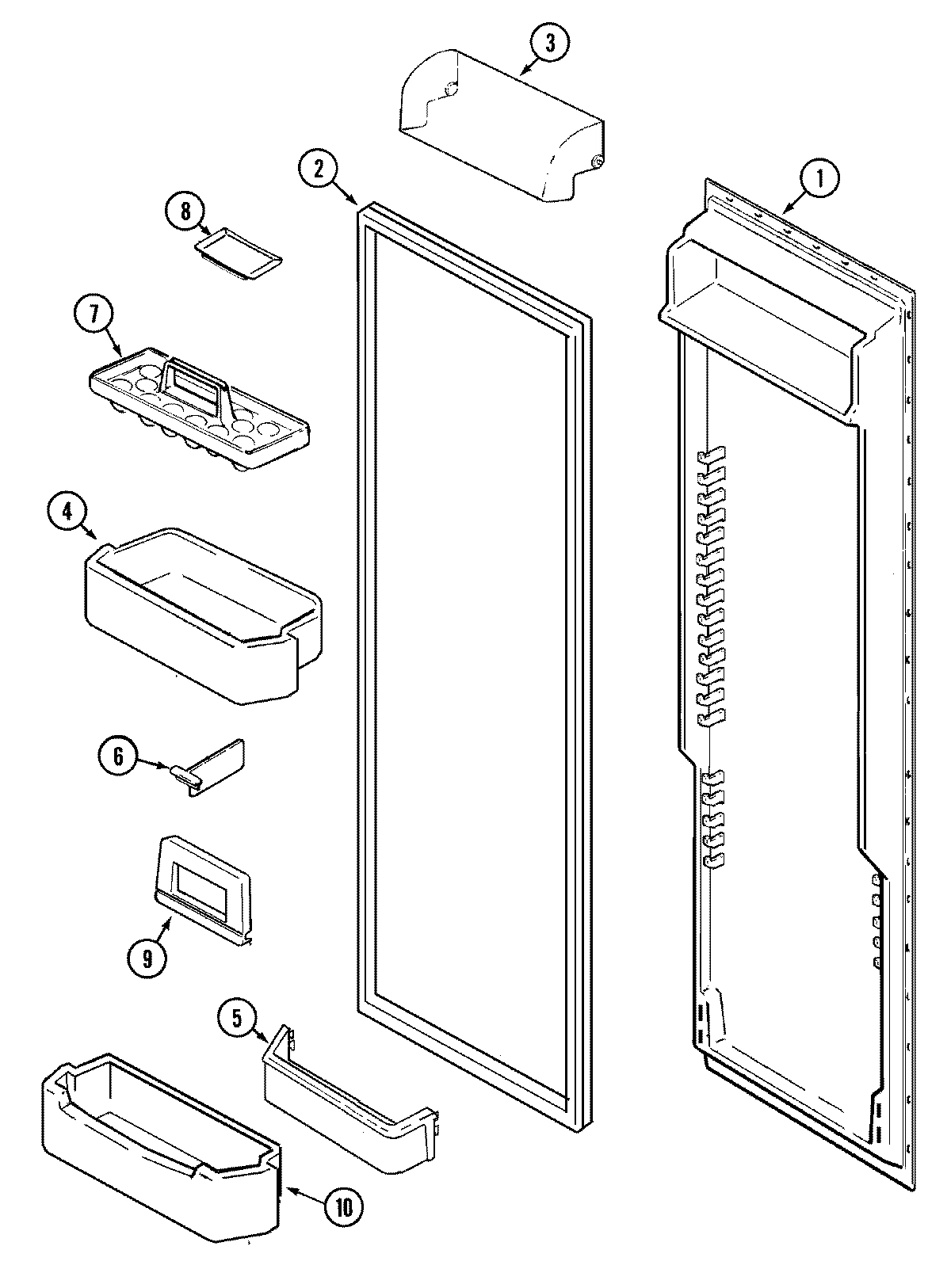 3

2

1

8

7

4

6

9

5

10