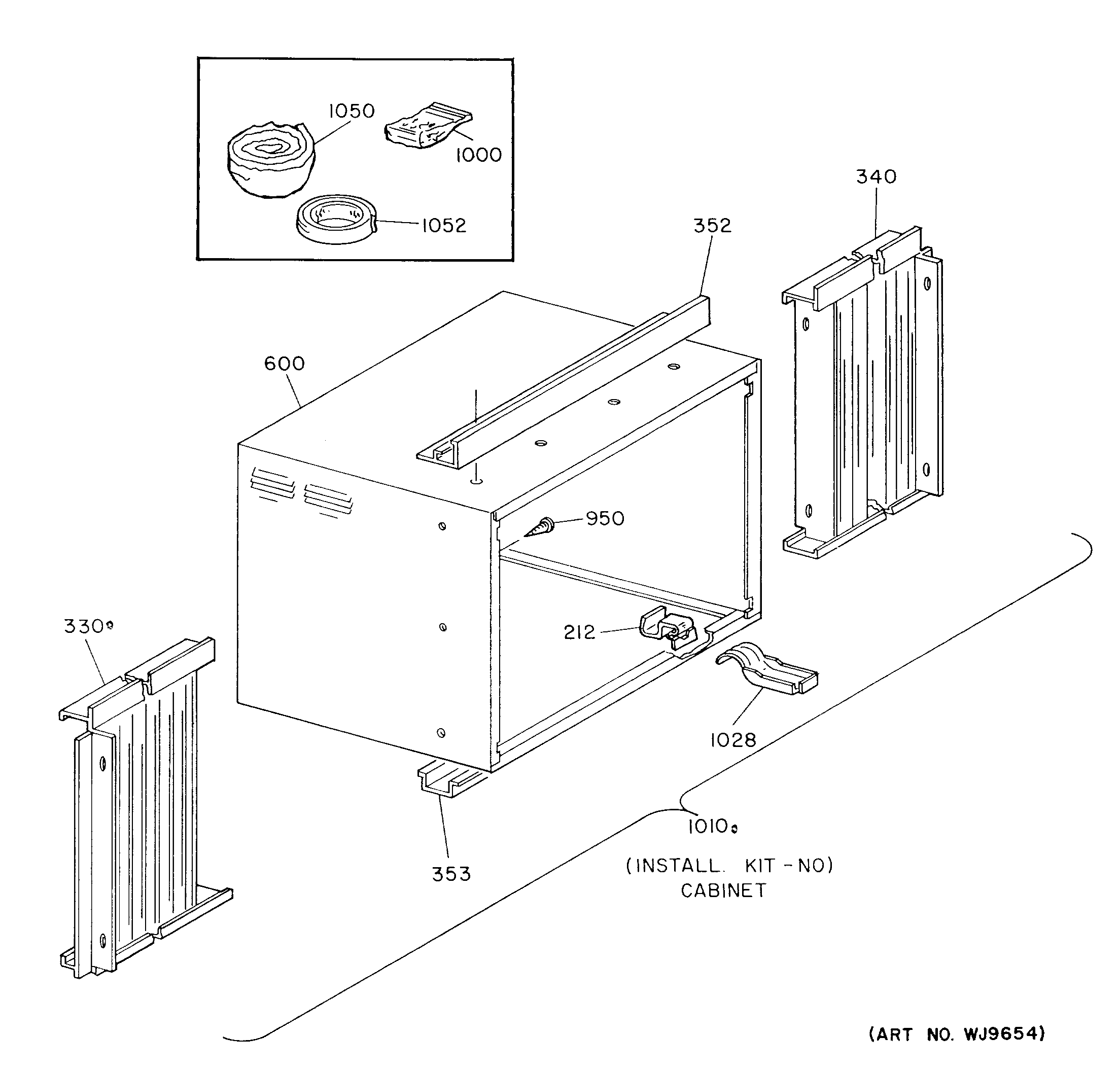 1050
1000
1052
340
352
600
950
330
212
1028
353
1010
(INSTALL. KIT - NO)
CABINET
(ART NO. WJ9654)