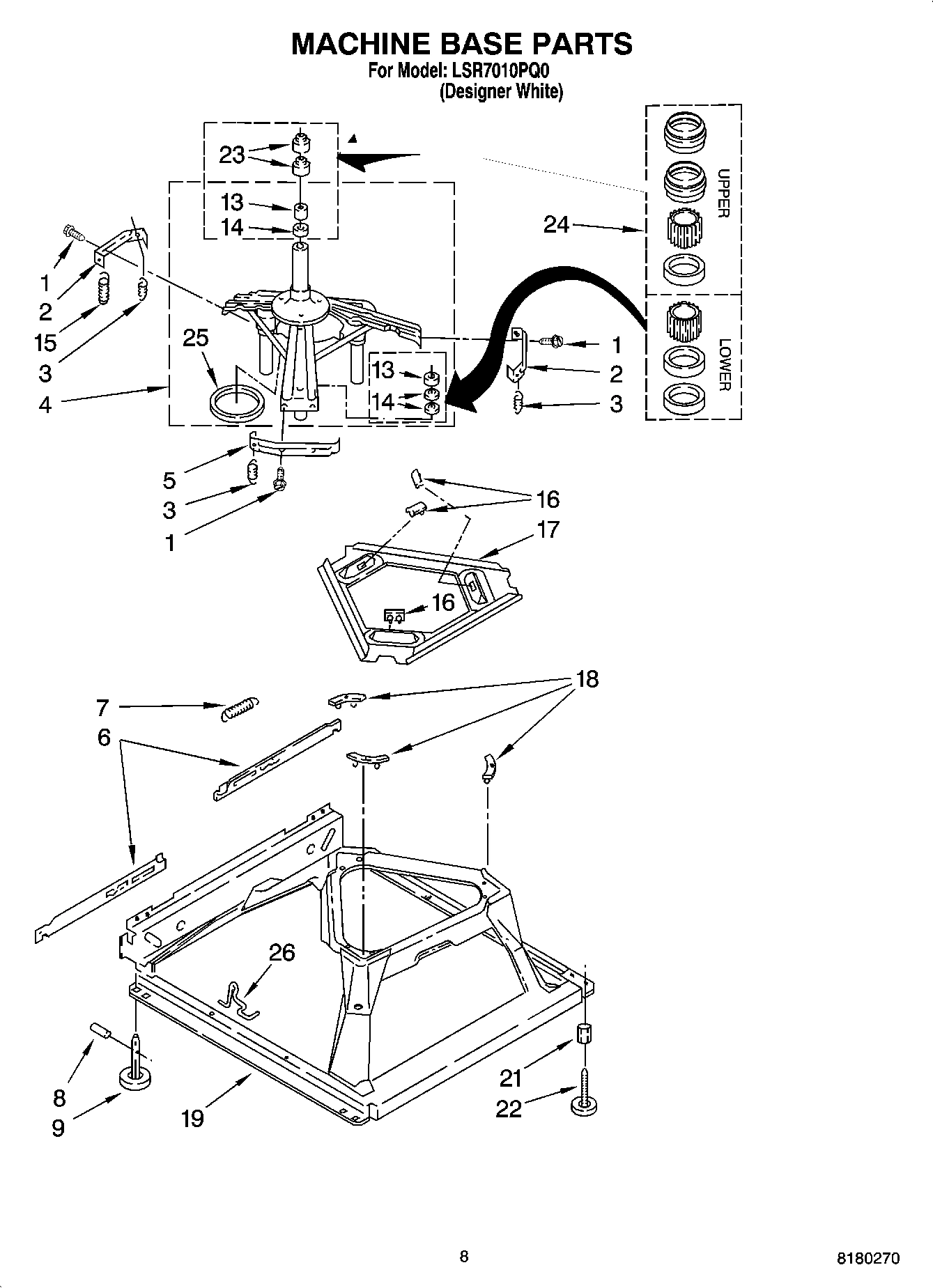 MACHINE BASE PARTS
For Model: LSR7010PQ0
(Designer White)

23
13
14
24
UPPER
LOWER
1
2
15
3
4
25
13
14
1
2
3
5
3
1
16
17
16
18
7
6
26
8
9
19
21
22

8
8180270