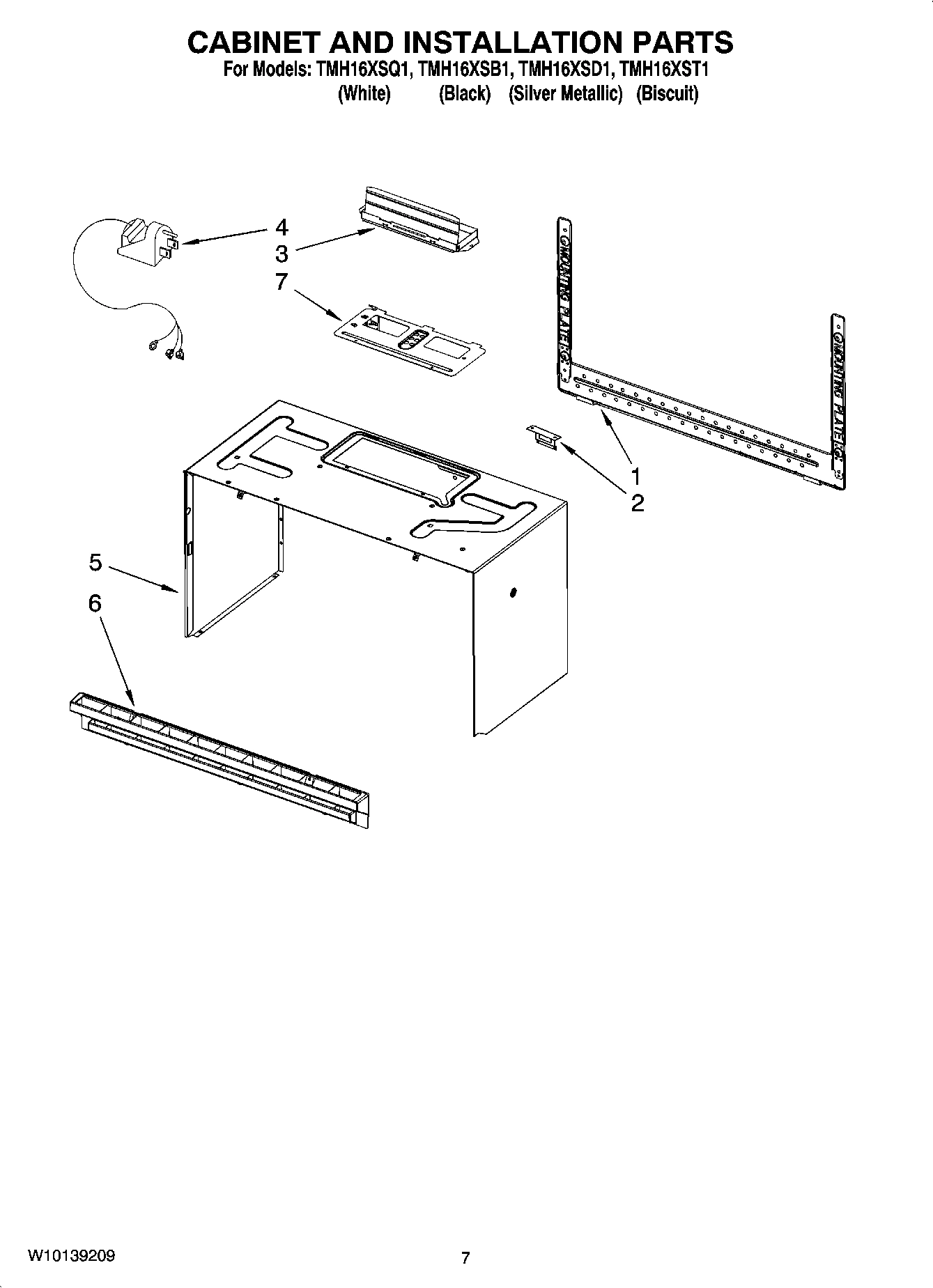 CABINET AND INSTALLATION PARTS
For Models: TMH16XSQ1, TMH16XSB1, TMH16XSD1, TMH16XST1
(White) (Black) (Silver Metallic) (Biscuit)

4
3
7

MOUNTING PLATE
MOUNTING PLATE

1
2

5
6

W10139209

7