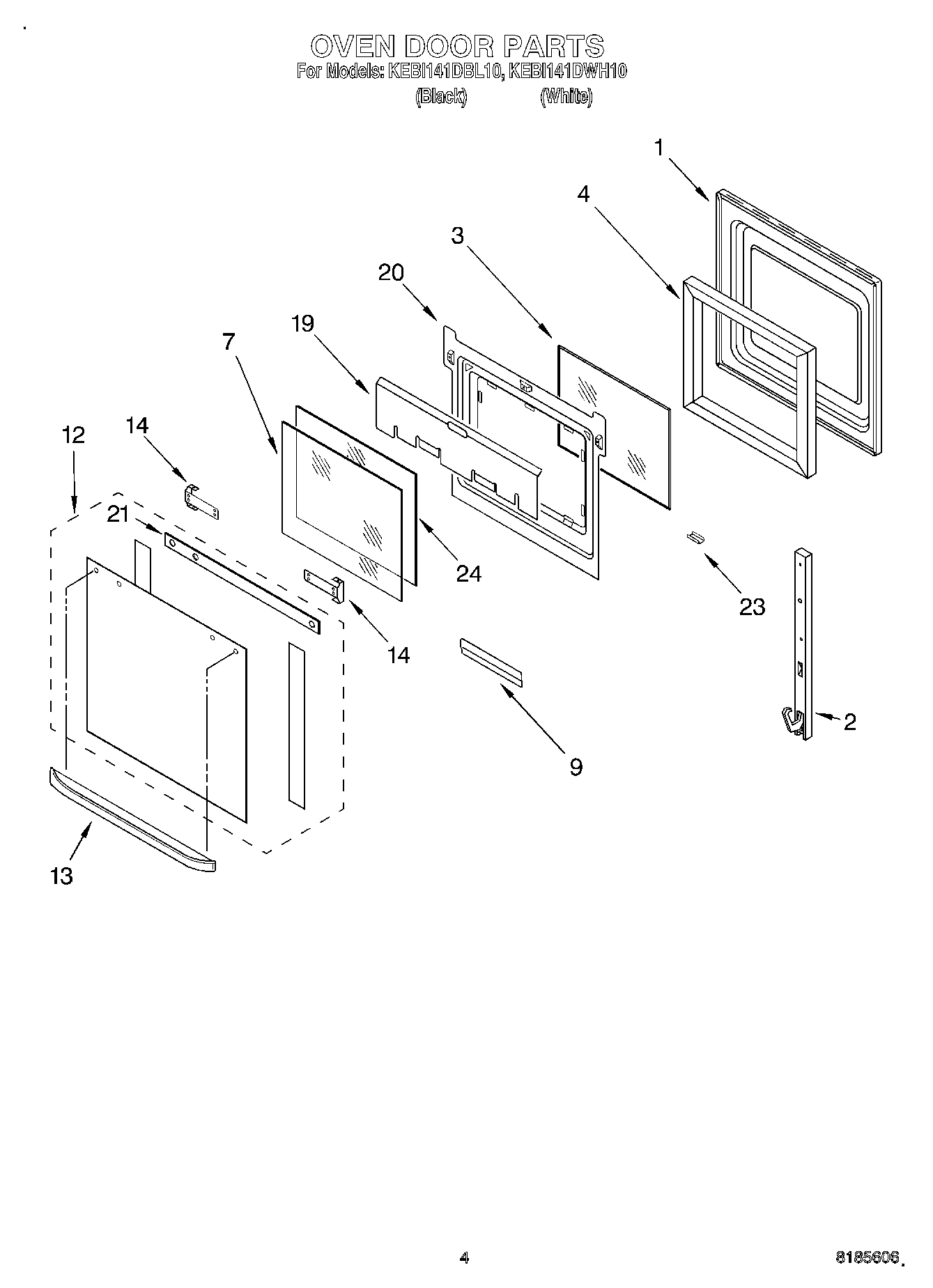 OVEN DOOR PARTS
For Models: KEBI141DBL10, KEBI141DWH10
(Black) (White)

1
4
3
20
19
7
12
14
21
24
14
23
2
9
13

4

8185606