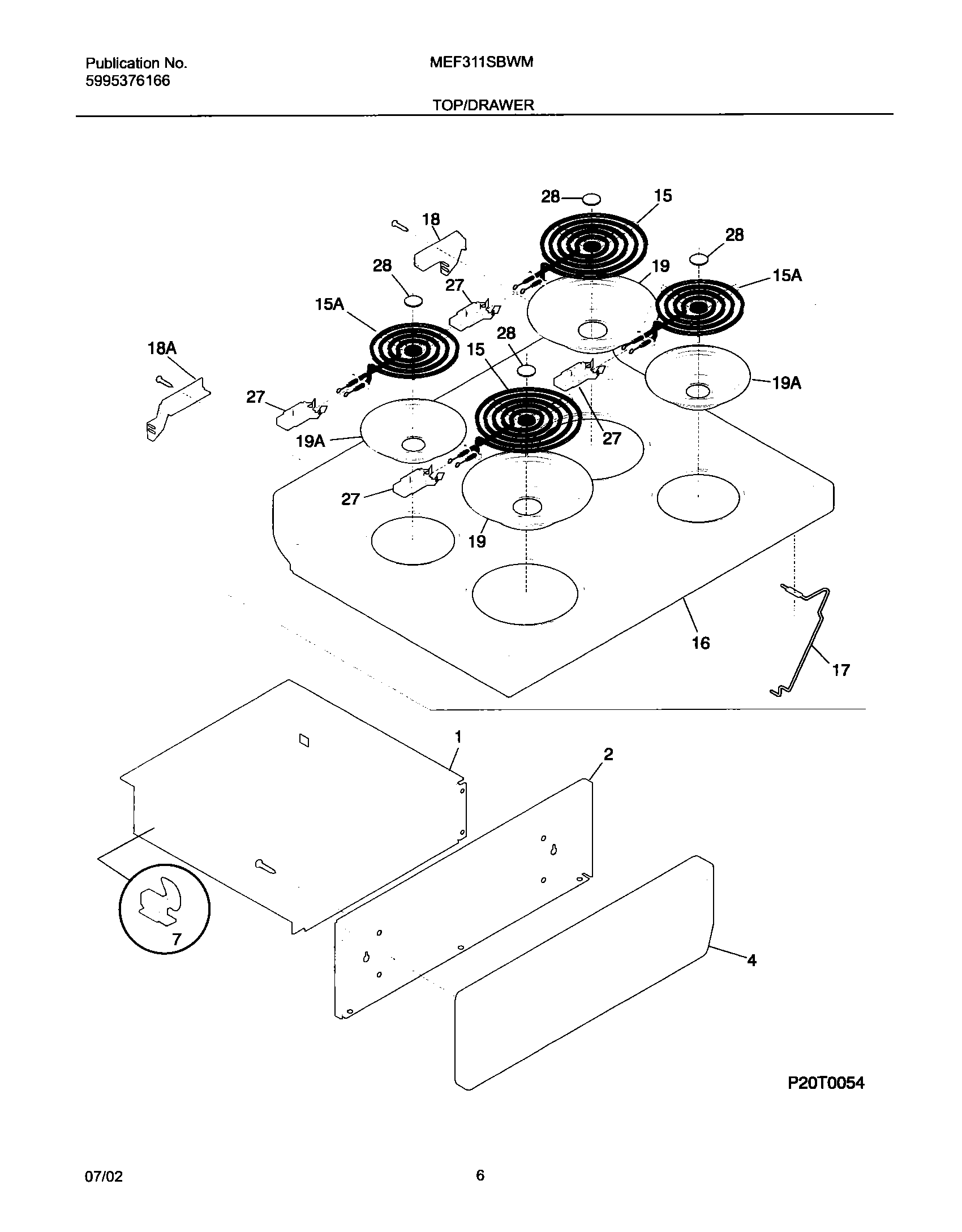 Publication No.
5995376166

MEF311SBWM

TOP/DRAWER

28
15
18
28
28
27
19
15A
15A
18A
28
15
27
19A
27
19A
27
19
16
17
1
2
7
4

P20T0054

07/02

6