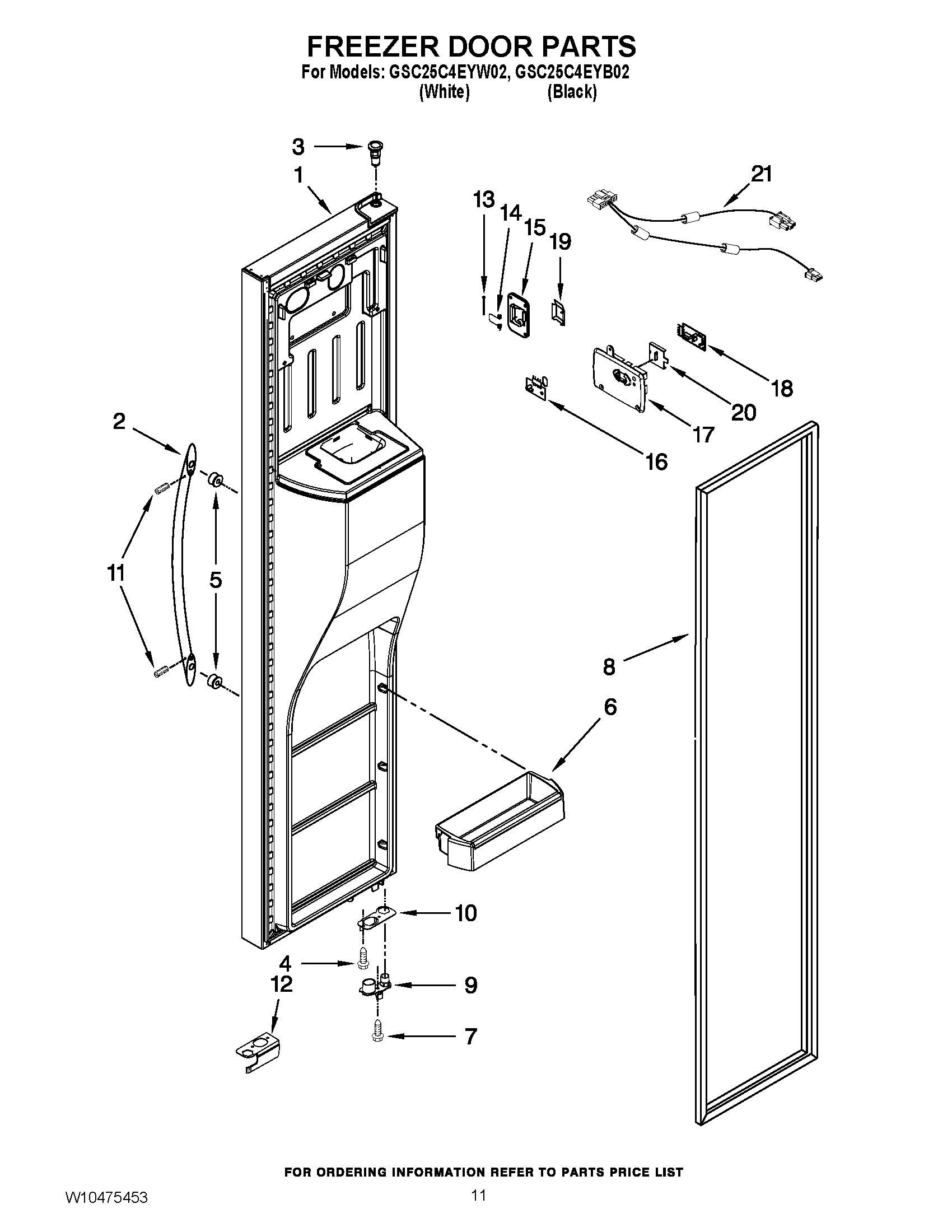 FREEZER DOOR PARTS
For Models: GSC25C4EYW02, GSC25C4EYB02
(White) (Black)

3
1
13
14
15
19
21
18
20
17
16
2
11
5
8
6
10
4
12
9
7

FOR ORDERING INFORMATION REFER TO PARTS PRICE LIST

W10475453
11