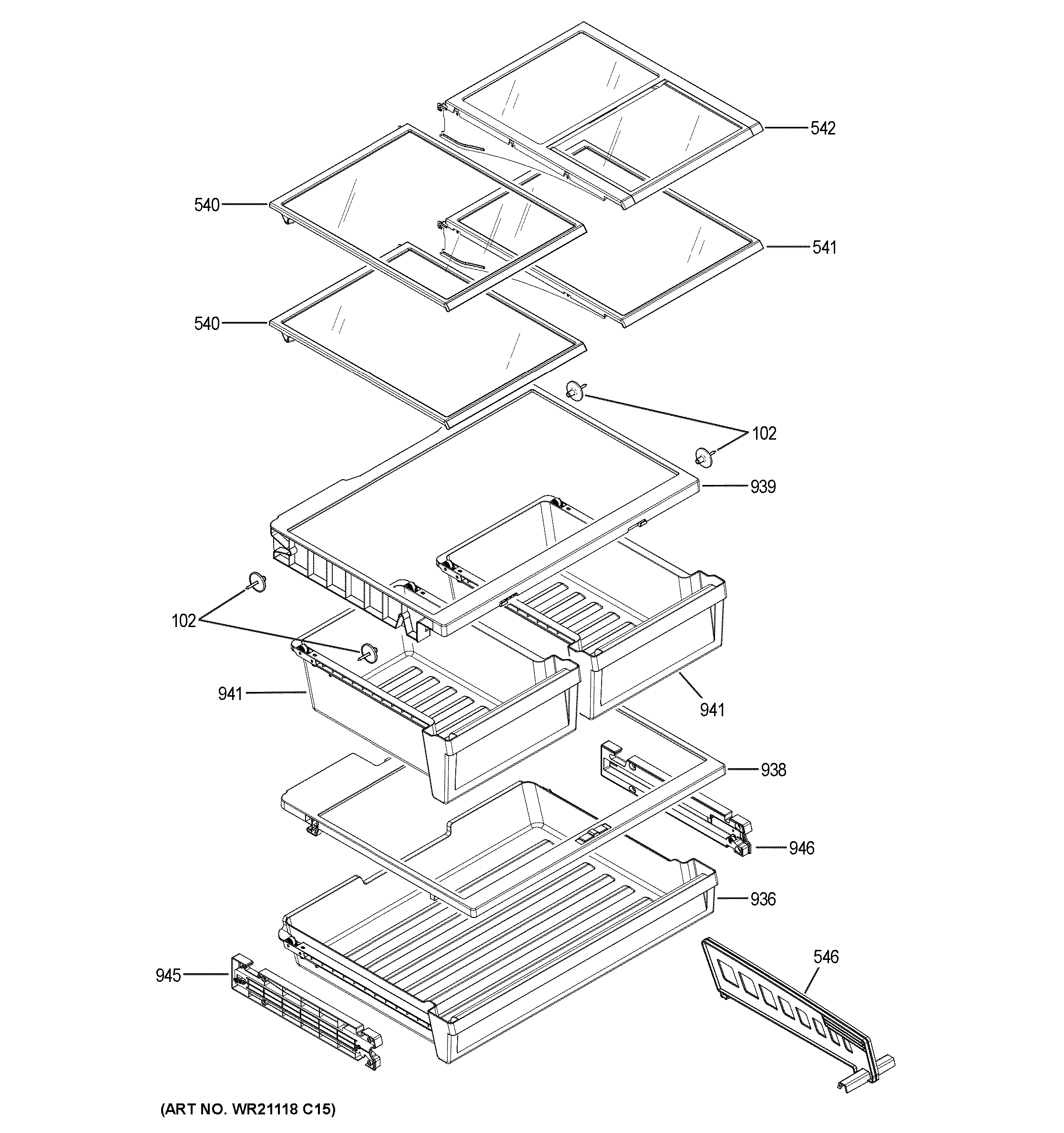 542

540

541

540

102

939

102

941

941

938

946

936

546

945

(ART NO. WR21118 C15)