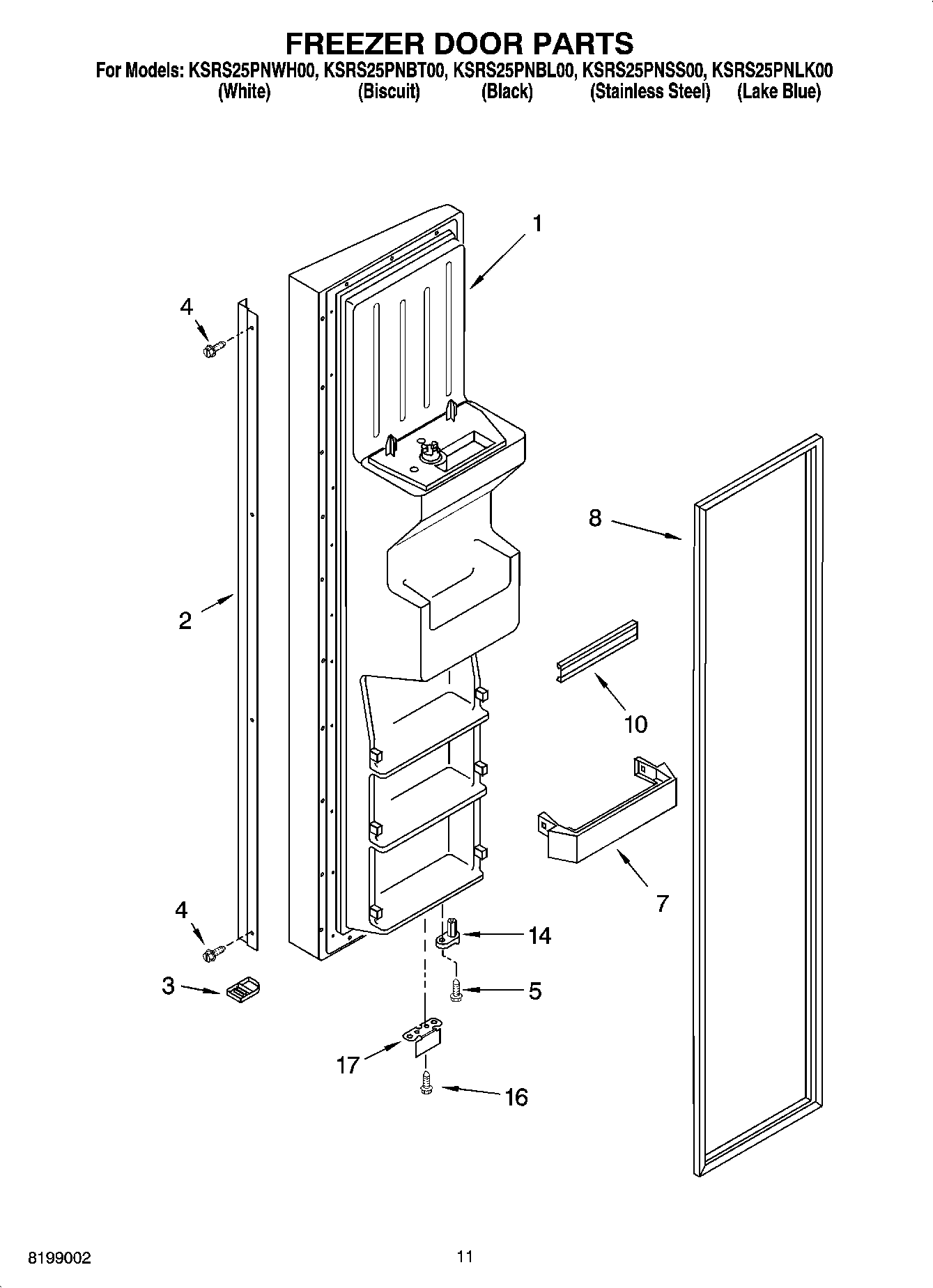 FREEZER DOOR PARTS

For Models: KSRS25PNWH00, KSRS25PNBT00, KSRS25PNBL00, KSRS25PNSS00, KSRS25PNLK00
(White) (Biscuit) (Black) (Stainless Steel) (Lake Blue)

1
4
8
2
10
7
4
14
3
5
17
16

8199002
11