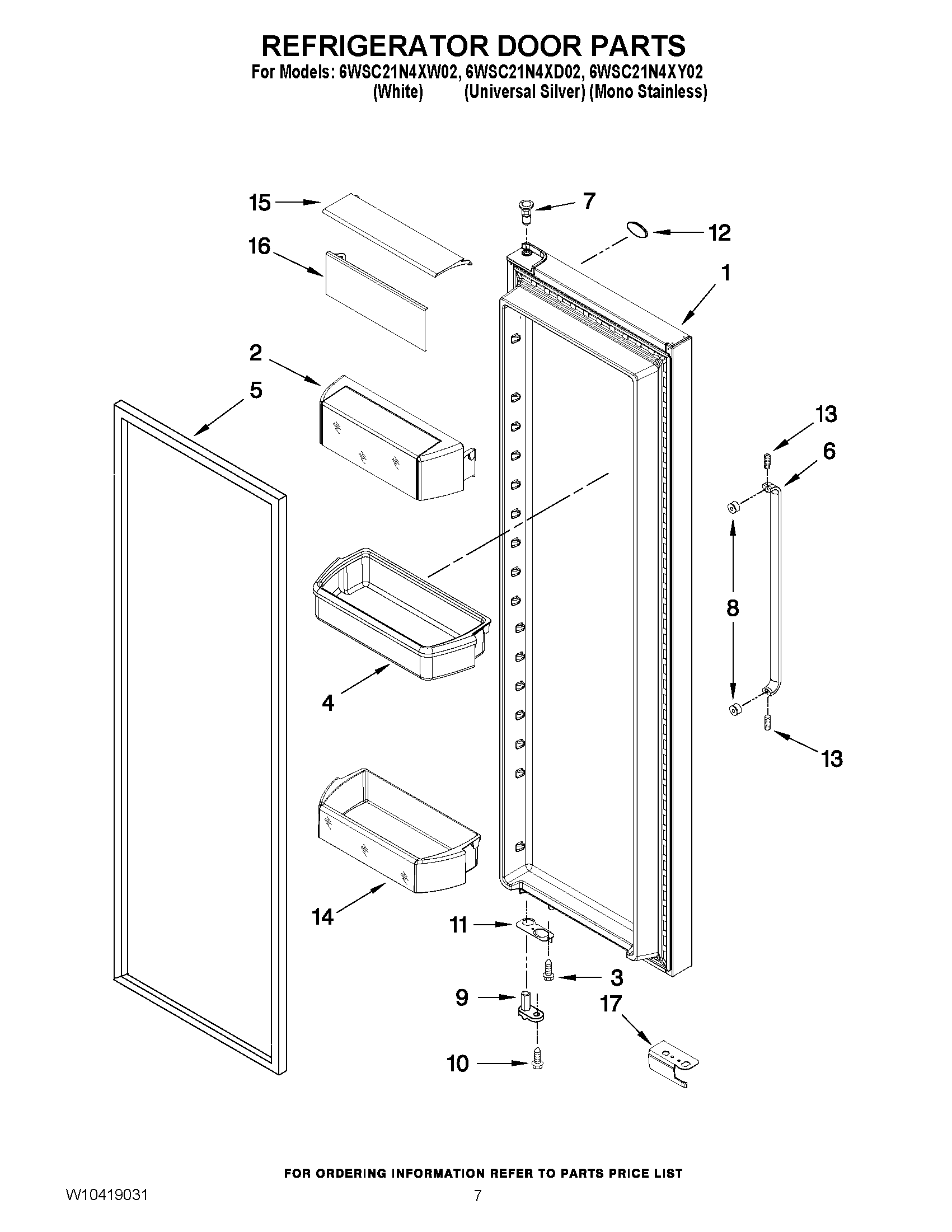 REFRIGERATOR DOOR PARTS
For Models: 6WSC21N4XW02, 6WSC21N4XD02, 6WSC21N4XY02
(White) (Universal Silver) (Mono Stainless)

15
7
12
16
1
2
5
13
6
8
4
13
14
11
3
9
17
10

FOR ORDERING INFORMATION REFER TO PARTS PRICE LIST

W10419031

7