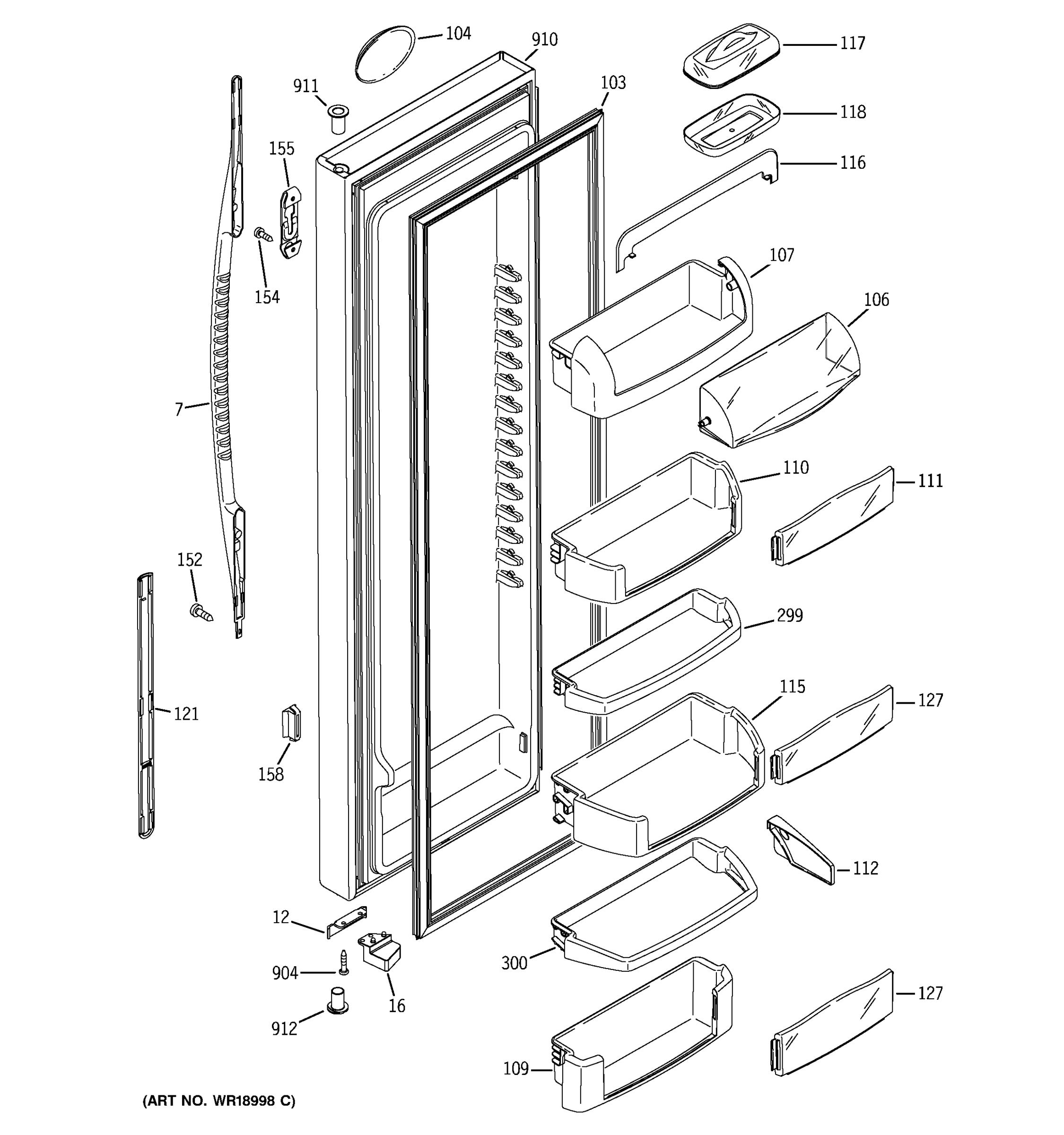 104
910
117
911
103
118
155
116
154
107
106
7
110
111
152
299
121
115
127
158
112
12
300
904
16
127
912
109
(ART NO. WR18998 C)