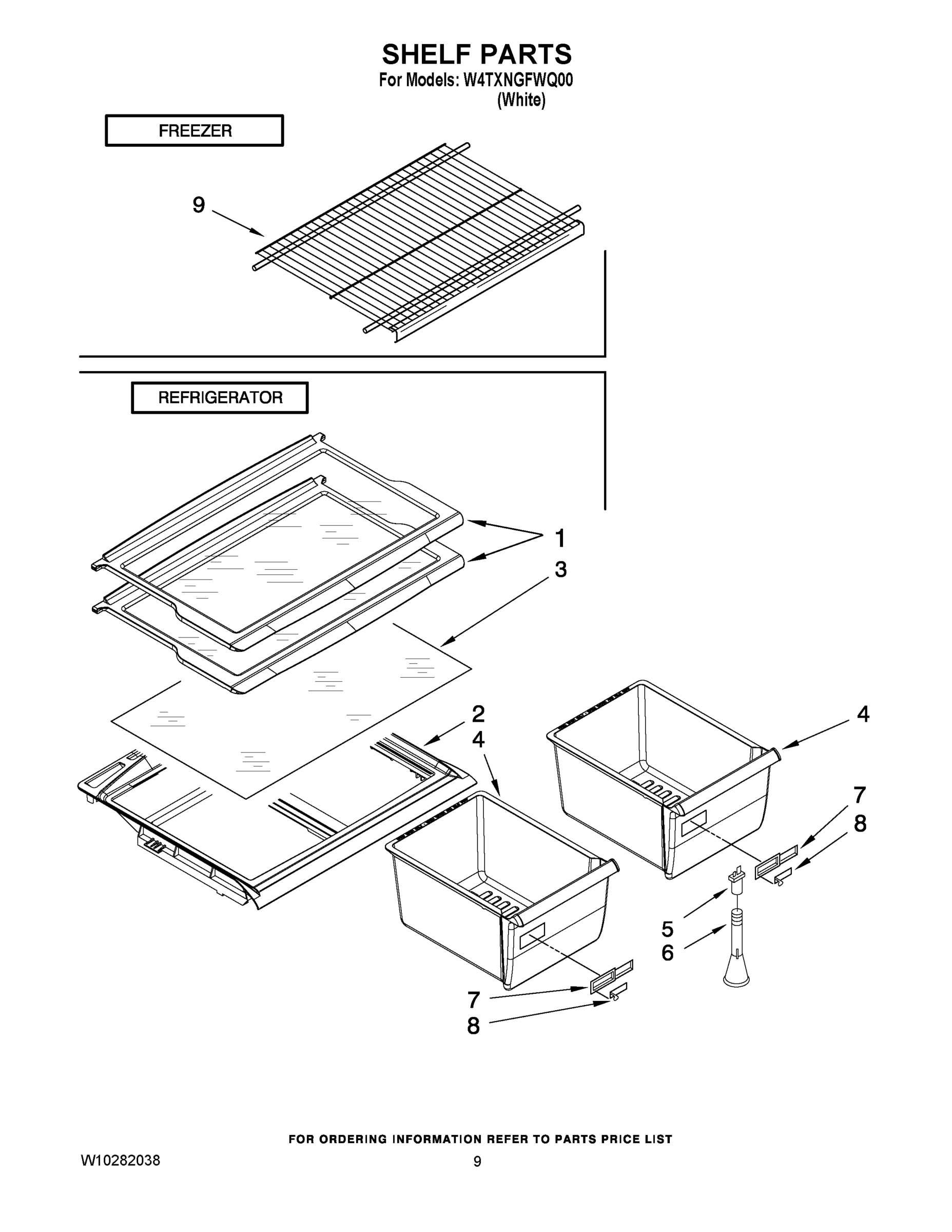 SHELF PARTS
For Models: W4TXNGFWQ00
(White)

FREEZER

9

REFRIGERATOR

1
3
2
4
4
7
8
5
6
7
8

FOR ORDERING INFORMATION REFER TO PARTS PRICE LIST

W10282038

9