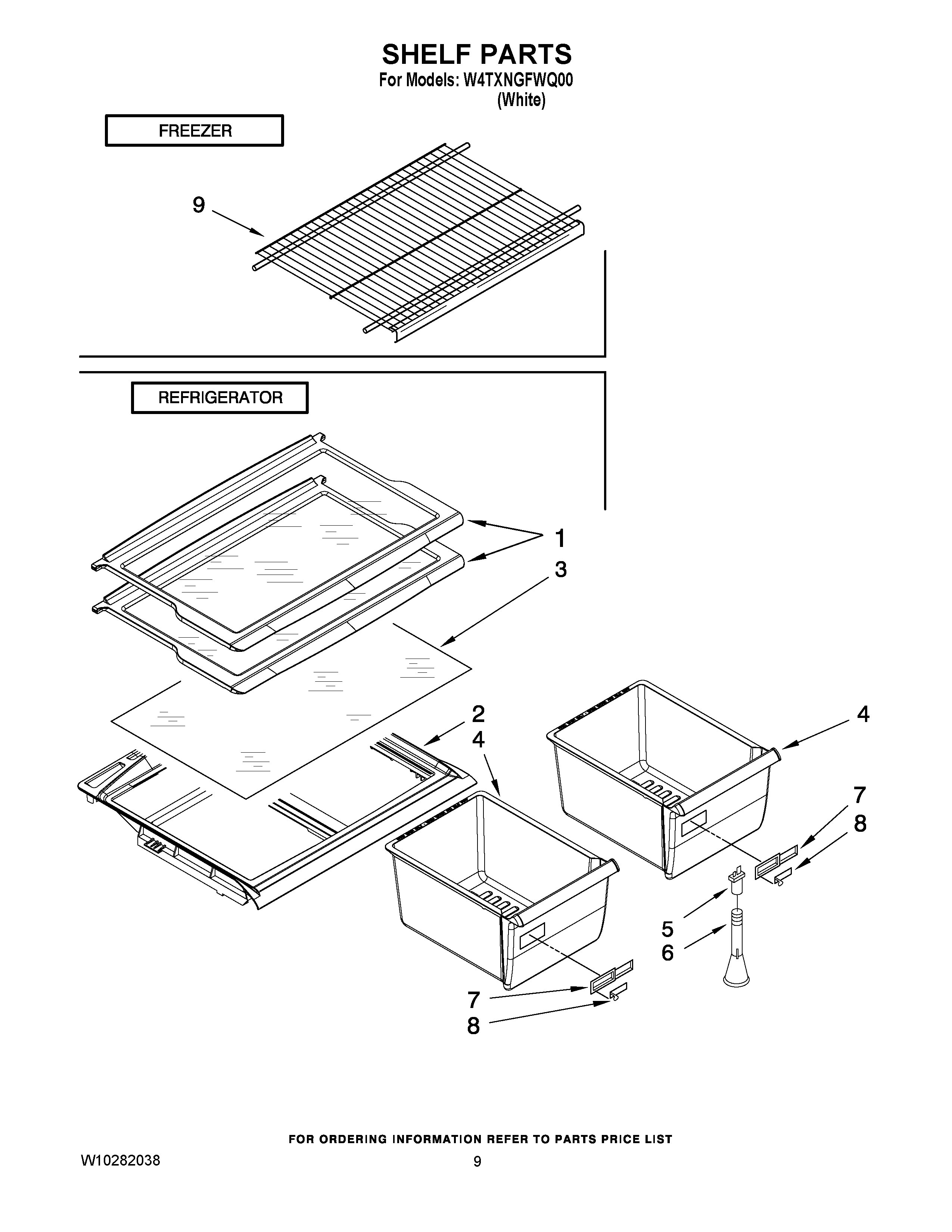 SHELF PARTS
For Models: W4TXNGFWQ00
(White)

FREEZER

9

REFRIGERATOR

1
3
2
4
4
7
8
5
6
7
8

FOR ORDERING INFORMATION REFER TO PARTS PRICE LIST

W10282038

9