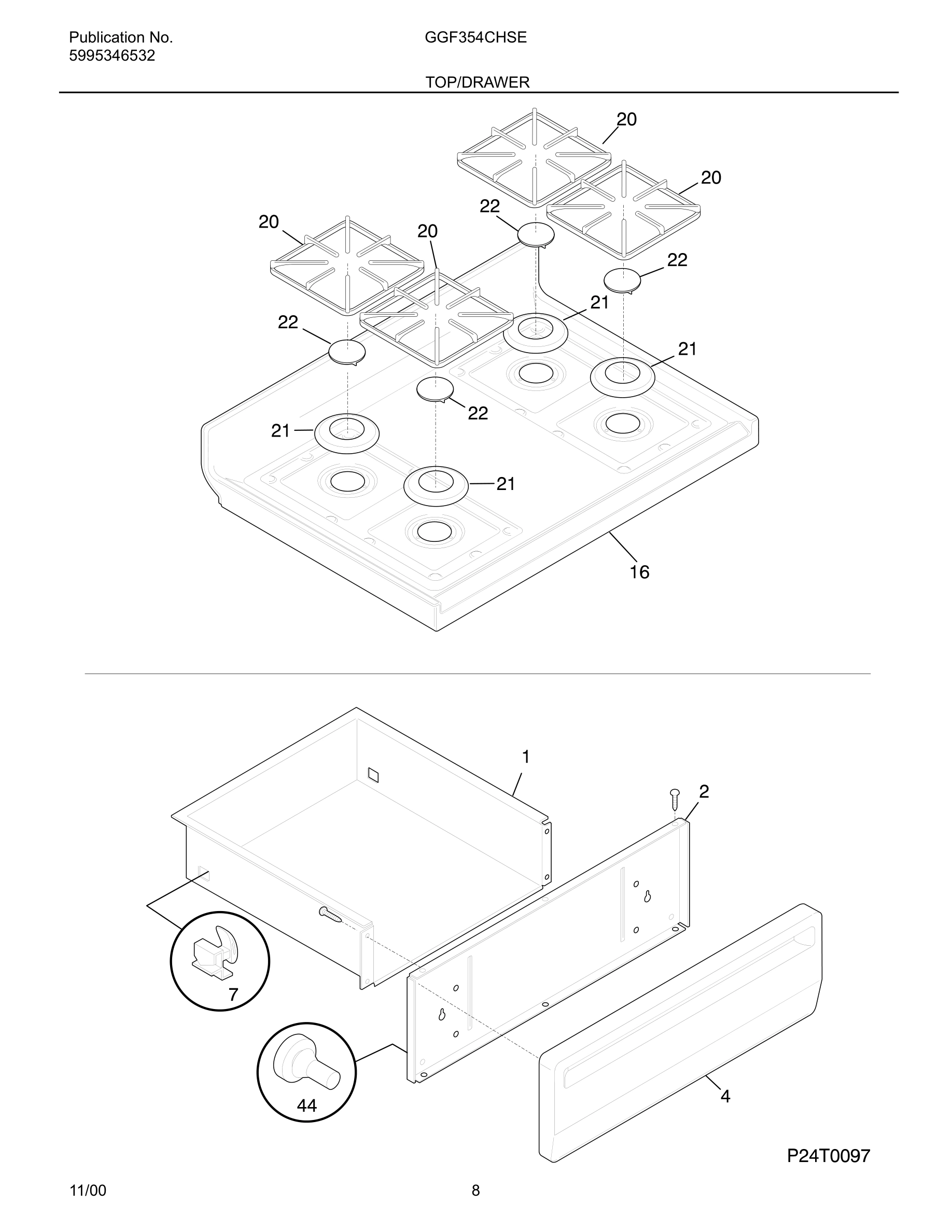 Publication No.
5995346532

GGF354CHSE

TOP/DRAWER

20
20
22
20
20
22
21
22
21
22
21
21
16

1
2
7
44
4

P24T0097

11/00

8