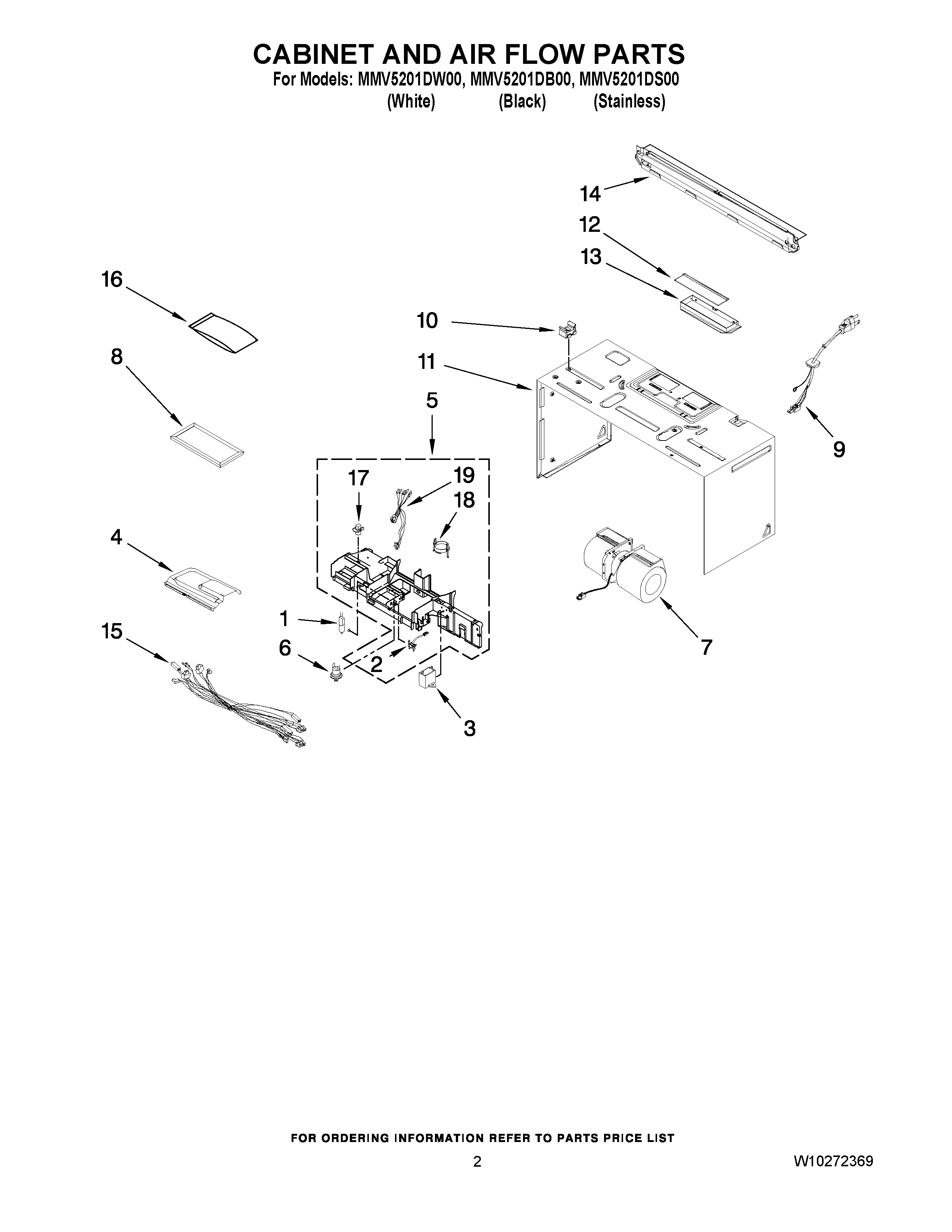 CABINET AND AIR FLOW PARTS
For Models: MMV5201DW00, MMV5201DB00, MMV5201DS00
(White) (Black) (Stainless)

14
12
13
16
10
11
8
5
9
17
19
18
4
1
15
6
2
7
3

FOR ORDERING INFORMATION REFER TO PARTS PRICE LIST
2
W10272369