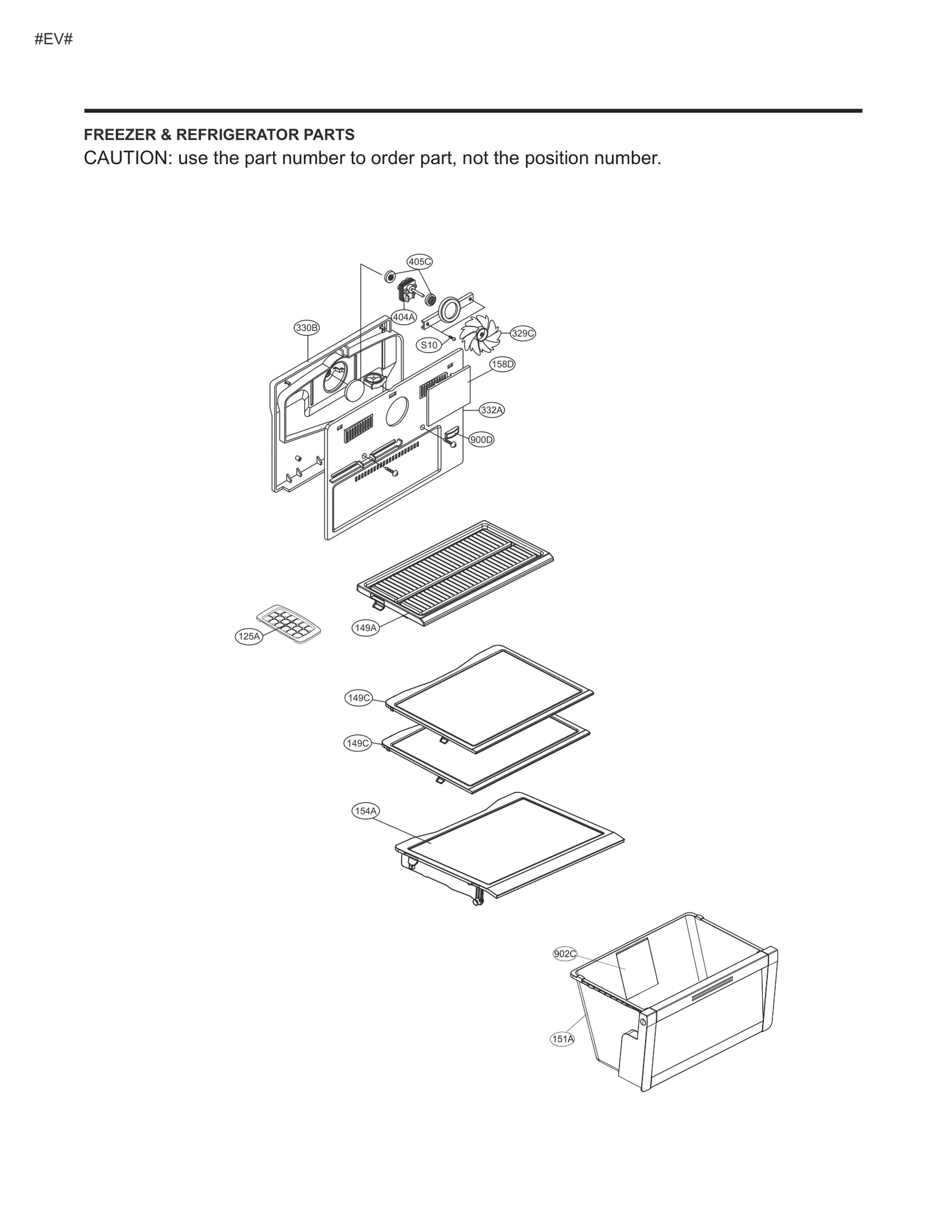 #EV#

FREEZER & REFRIGERATOR PARTS

CAUTION: use the part number to order part, not the position number.

405C
404A
330B
S10
329C
158D
332A
900D
125A
149A
149C
149C
154A
902C
151A