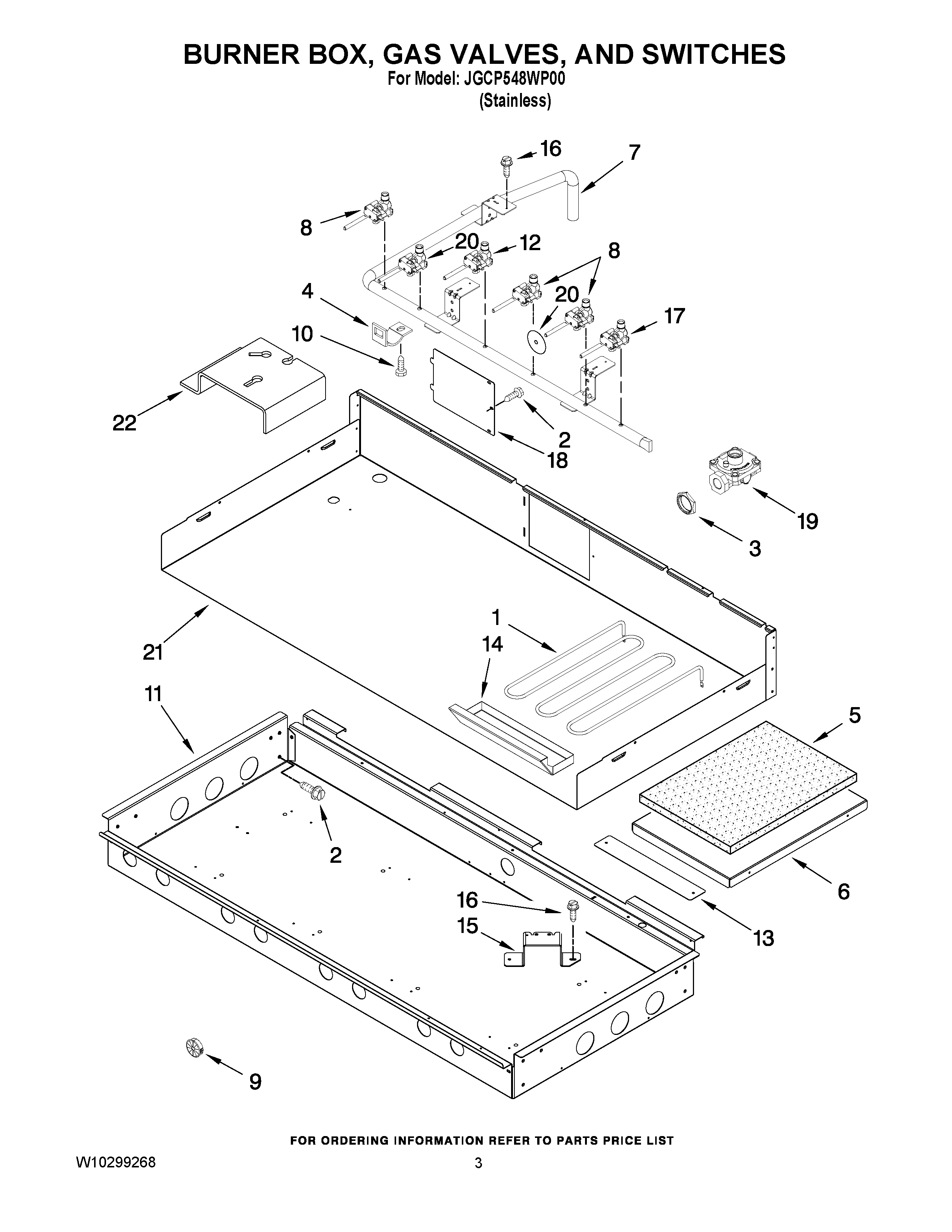 BURNER BOX, GAS VALVES, AND SWITCHES
For Model: JGCP548WP00
(Stainless)

16
7
8
20
12
8
4
20
17
10
22
2
18
19
3
21
1
14
11
5
2
6
16
15
13
9

FOR ORDERING INFORMATION REFER TO PARTS PRICE LIST

W10299268
3