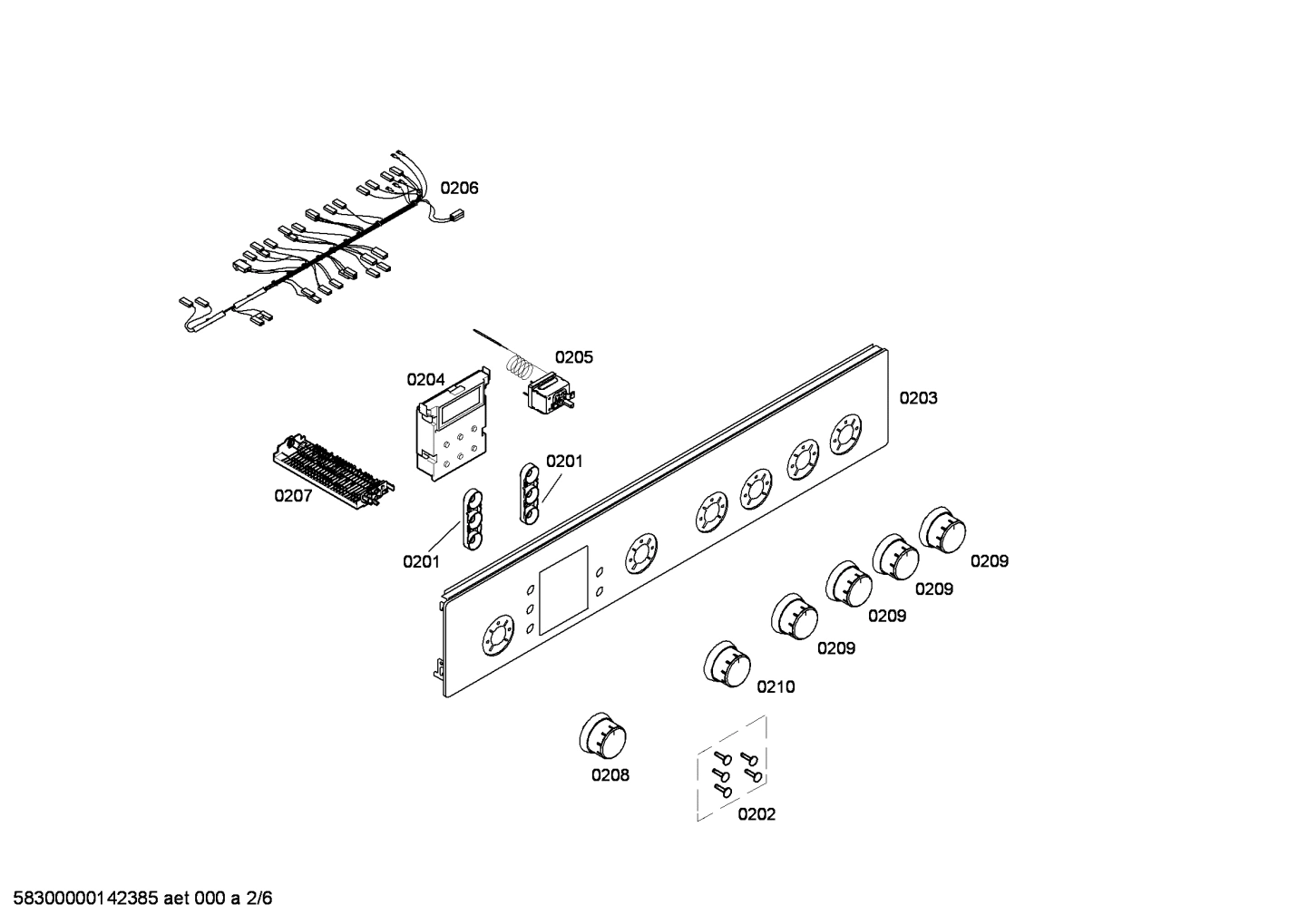 0206

0205

0204

0203

0201

0207

0201

0209

0209

0209

0209

0210

0208

0202

58300000142385 aet 000 a 2/6