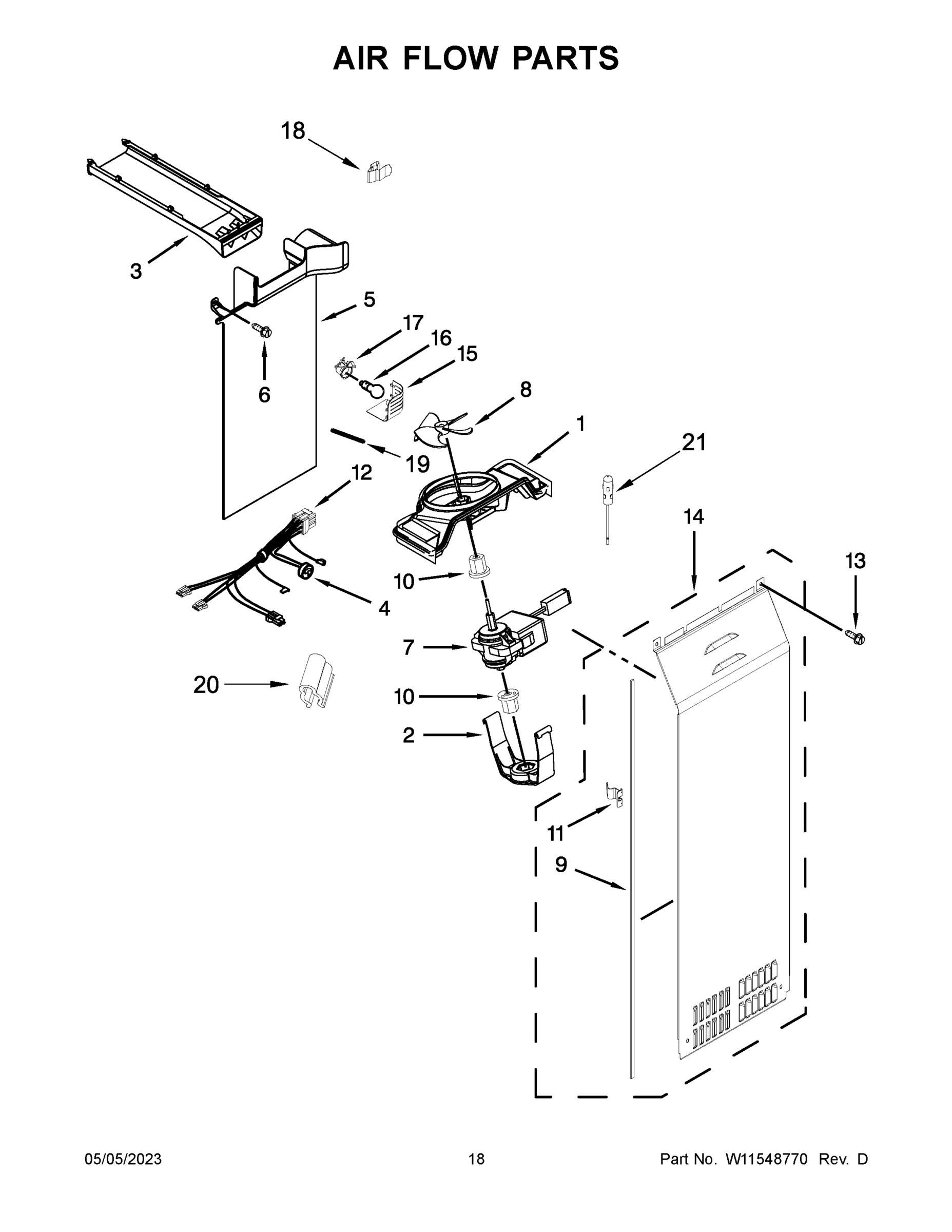 AIR FLOW PARTS

18

3

5

17

16

15

6

8

1

21

19

12

14

13

10

4

7

20

10

2

11

9

05/05/2023

18

Part No. W11548770 Rev. D