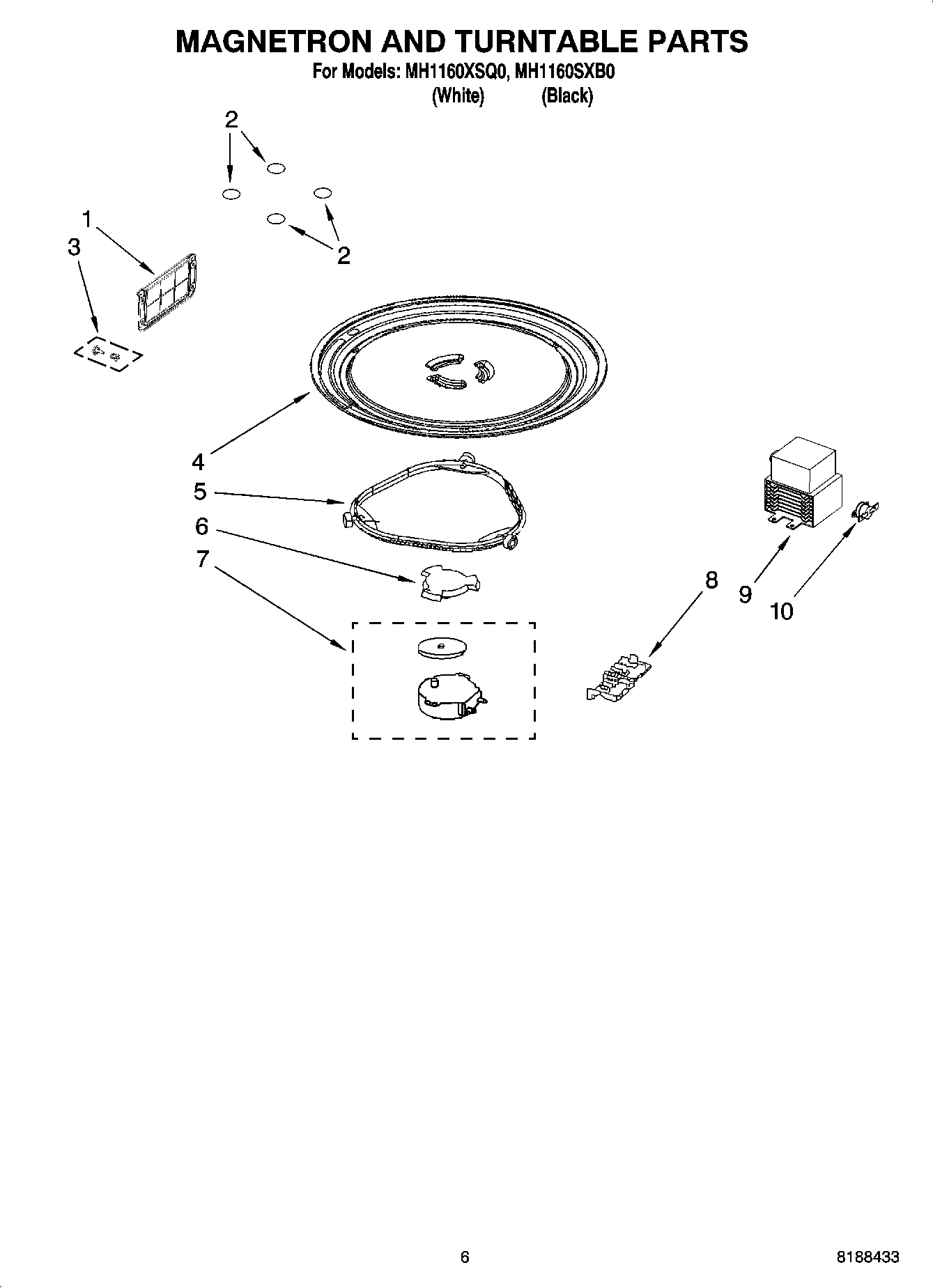 MAGNETRON AND TURNTABLE PARTS

For Models: MH1160XSQ0, MH1160SXB0
(White) (Black)

2
1
3
2
4
5
6
7
8
9
10

6

8188433