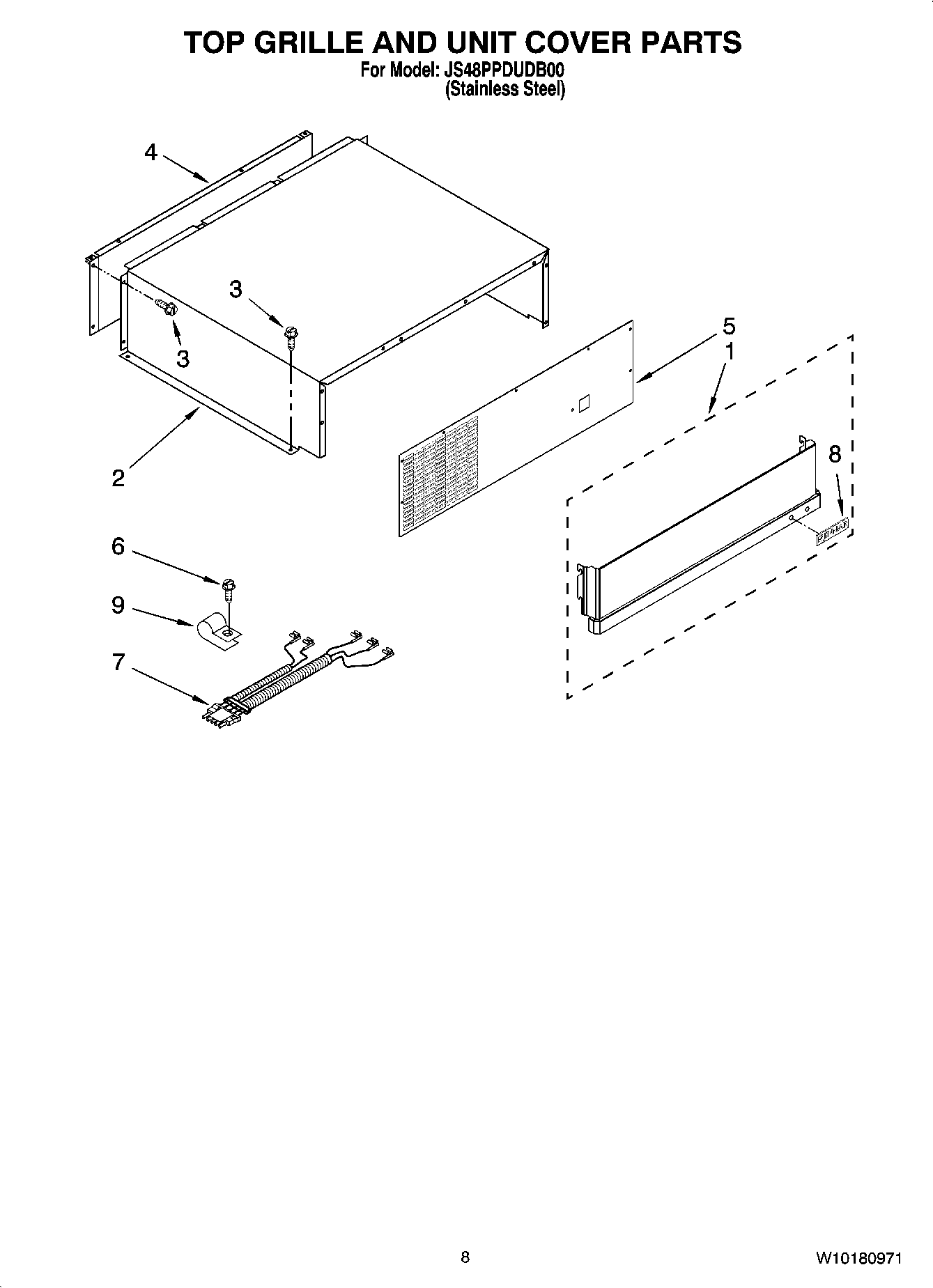 TOP GRILLE AND UNIT COVER PARTS
For Model: JS48PPDUDB00
(Stainless Steel)

4
3
3
5
1
2
8
6
9
7

8

W10180971