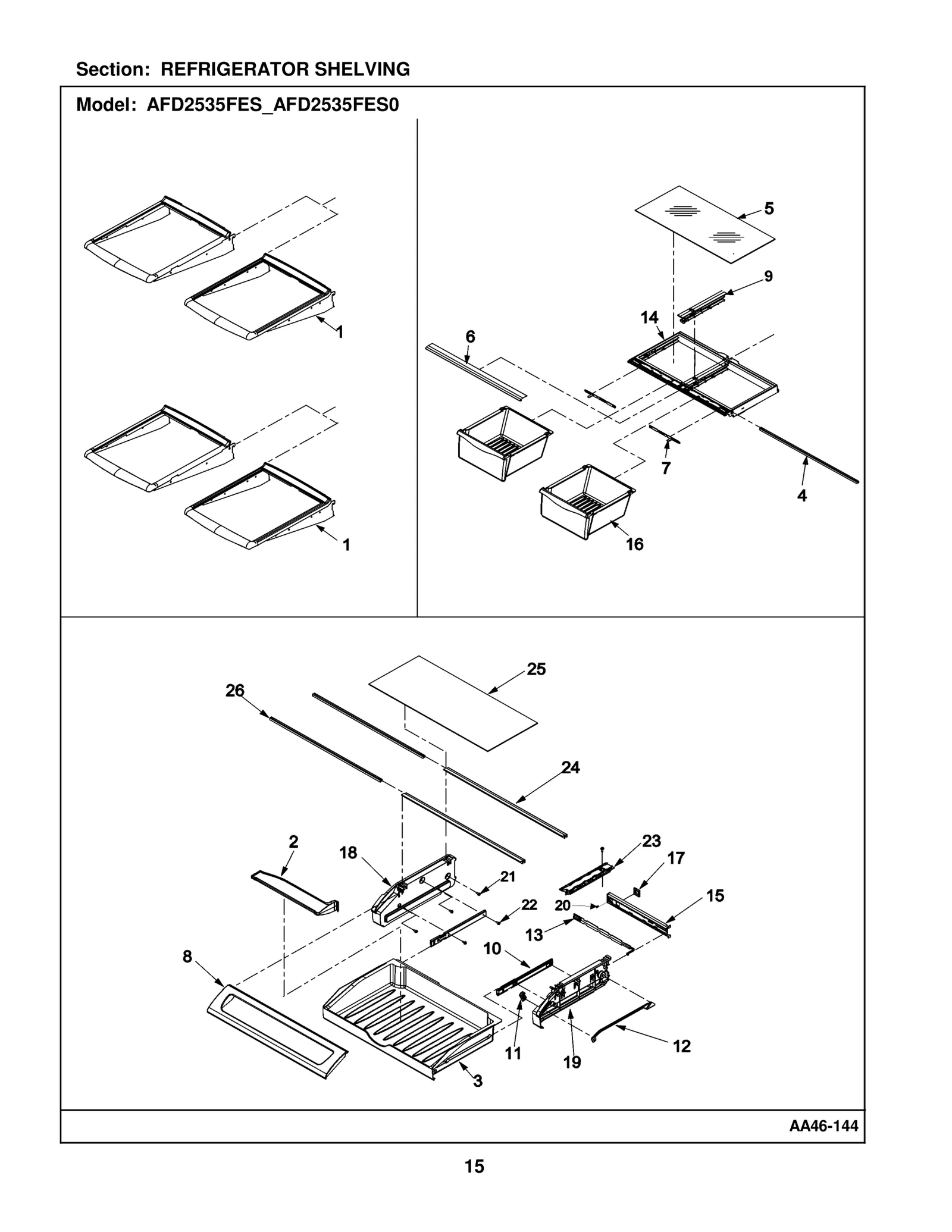 Section: REFRIGERATOR SHELVING

Model: AFD2535FES_AFD2535FES0

1

1

5

9

14

6

7

4

16

25

26

24

2

18

23

17

21

22

20

15

13

10

8

11

19

12

3

AA46-144

15