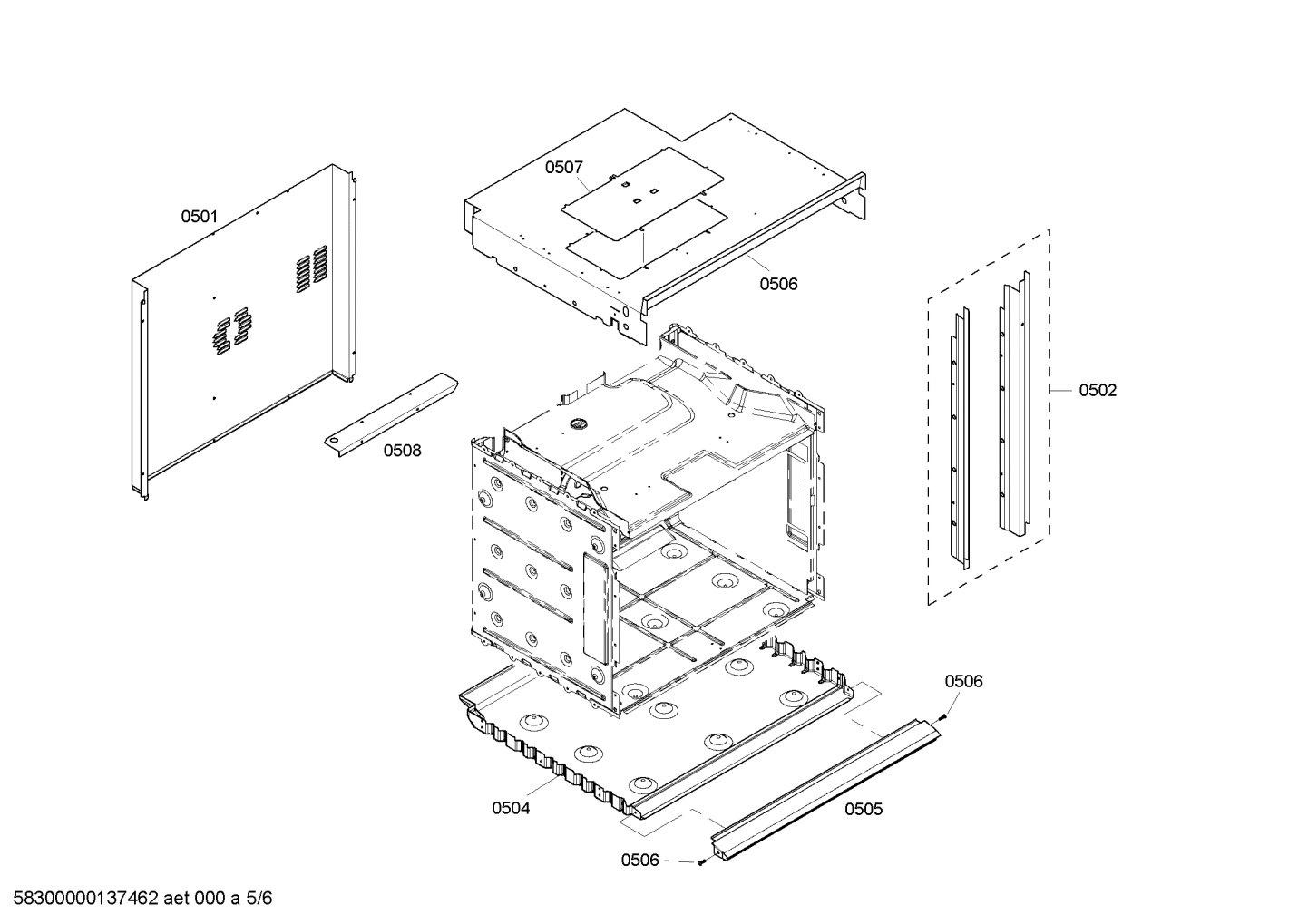 0507

0501

0506

0502

0508

0506

0504

0505

0506

58300000137462 aet 000 a 5/6