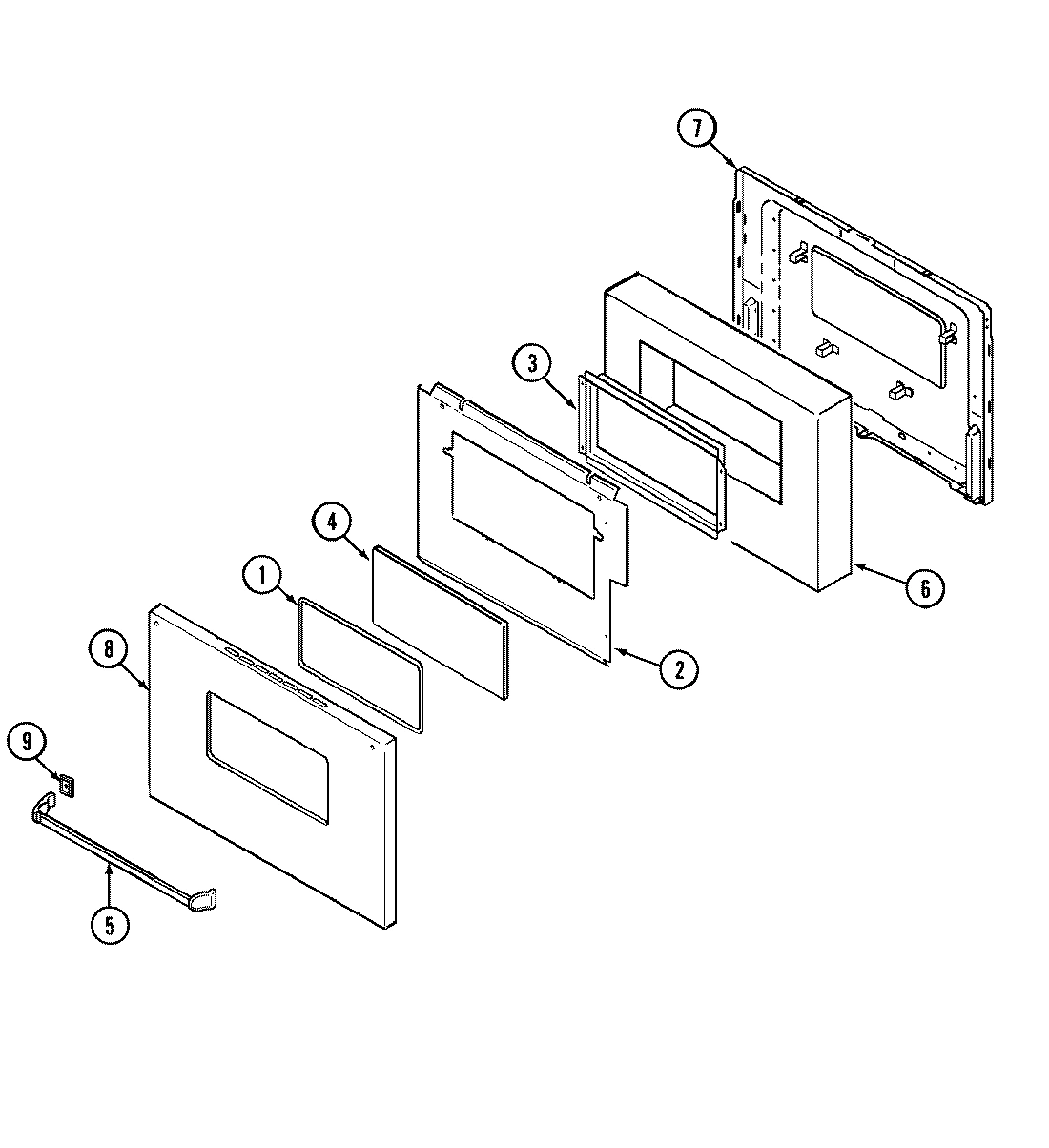 7
3
6
4
1
2
8
9
5