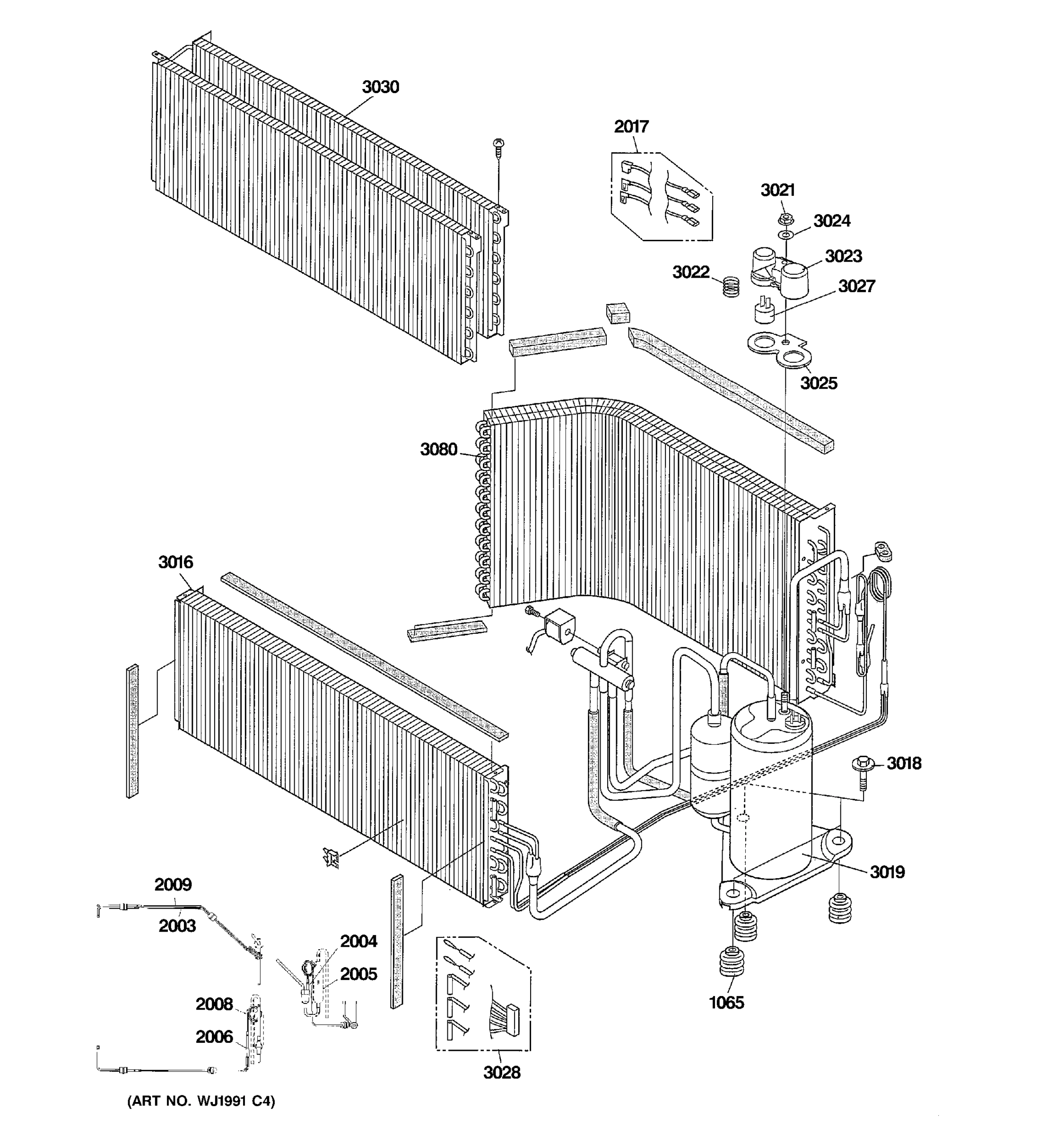 3030

2017

3021

3024

3023

3022

3027

3025

3080

3016

3018

3019

2009

2003

2004

2005

2008

2006

3028

1065

(ART NO. WJ1991 C4)