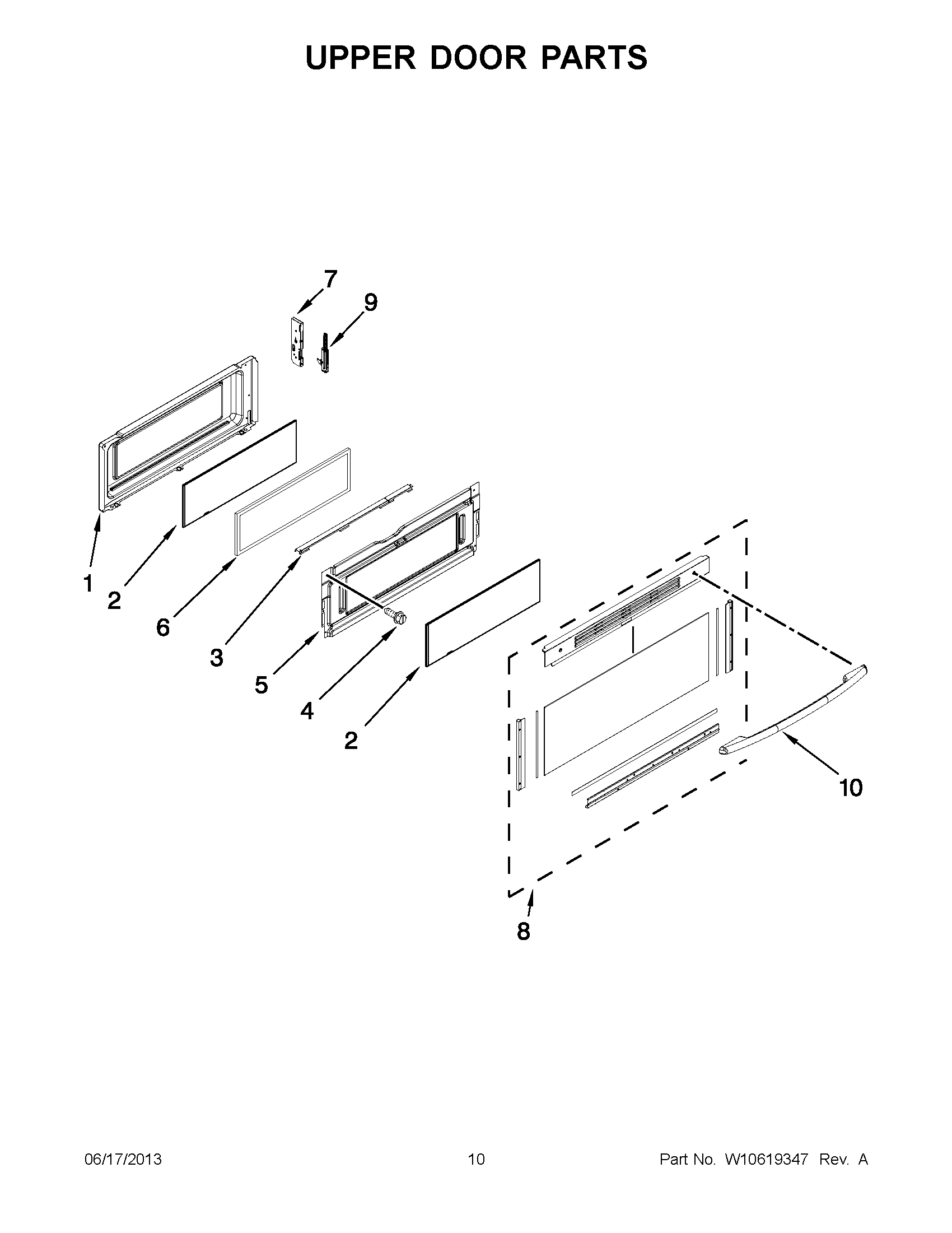 UPPER DOOR PARTS

7
9
1
2
6
3
5
4
2
10
8

06/17/2013
10
Part No. W10619347 Rev. A