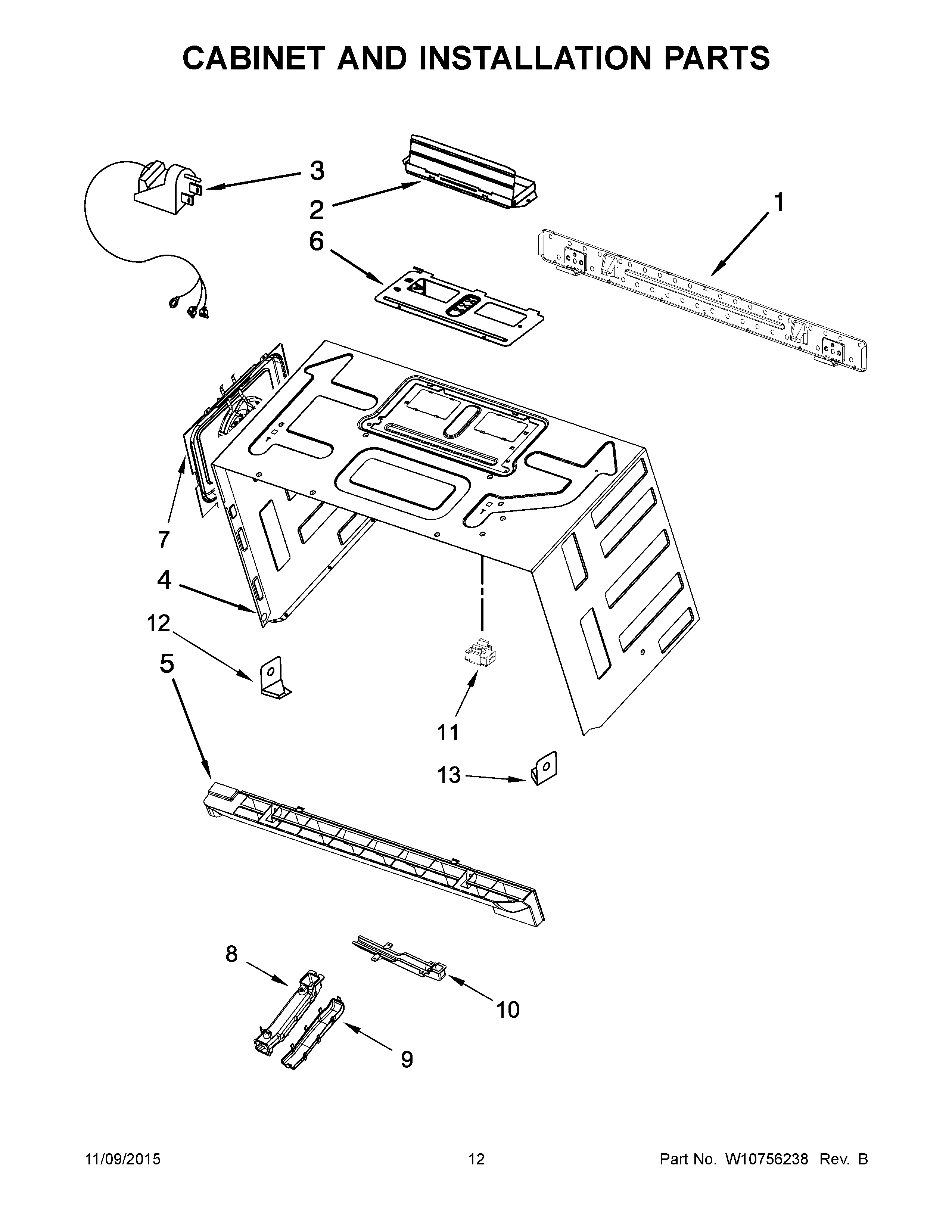 CABINET AND INSTALLATION PARTS

3
2
1
6
7
4
12
5
11
13
8
10
9

11/09/2015
12
Part No. W10756238 Rev. B