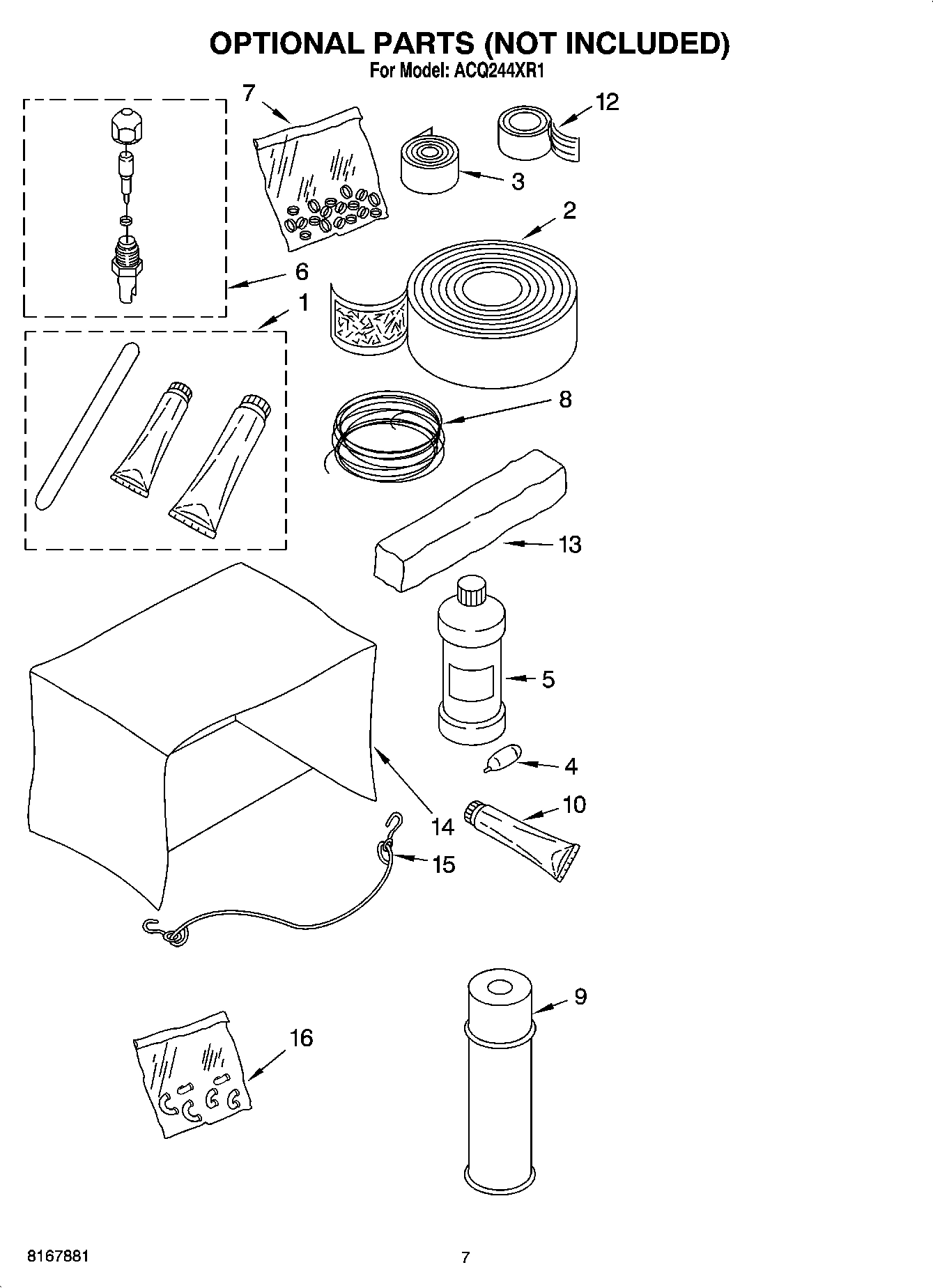 OPTIONAL PARTS (NOT INCLUDED)
For Model: ACQ244XR1

7
12
3
2
6
1
8
13
5
4
10
14
15
9
16

8167881
7