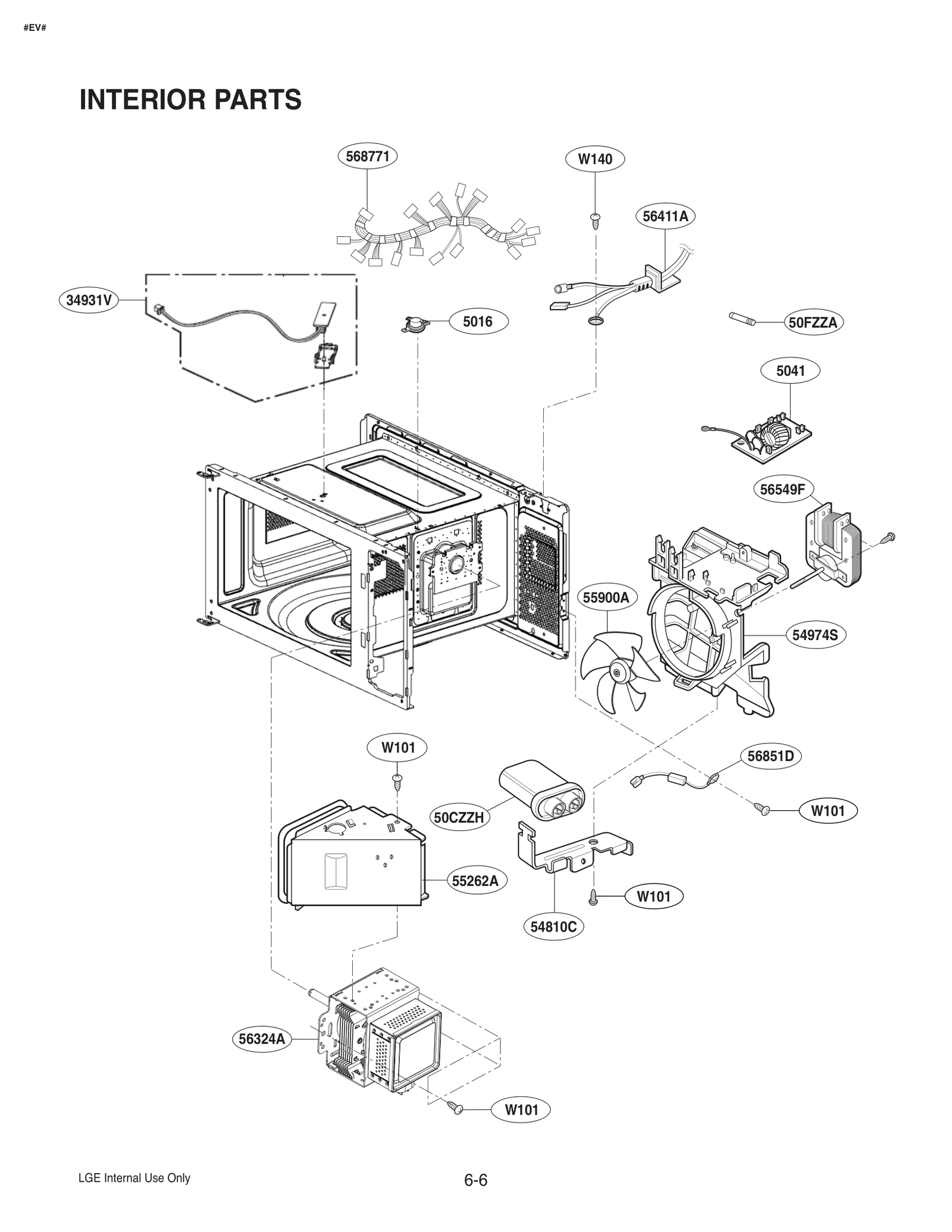 #EV#

INTERIOR PARTS

568771

W140

56411A

34931V

5016

50FZZA

5041

56549F

55900A

54974S

W101

56851D

50CZZH

W101

55262A

W101

54810C

56324A

W101

LGE Internal Use Only

6-6