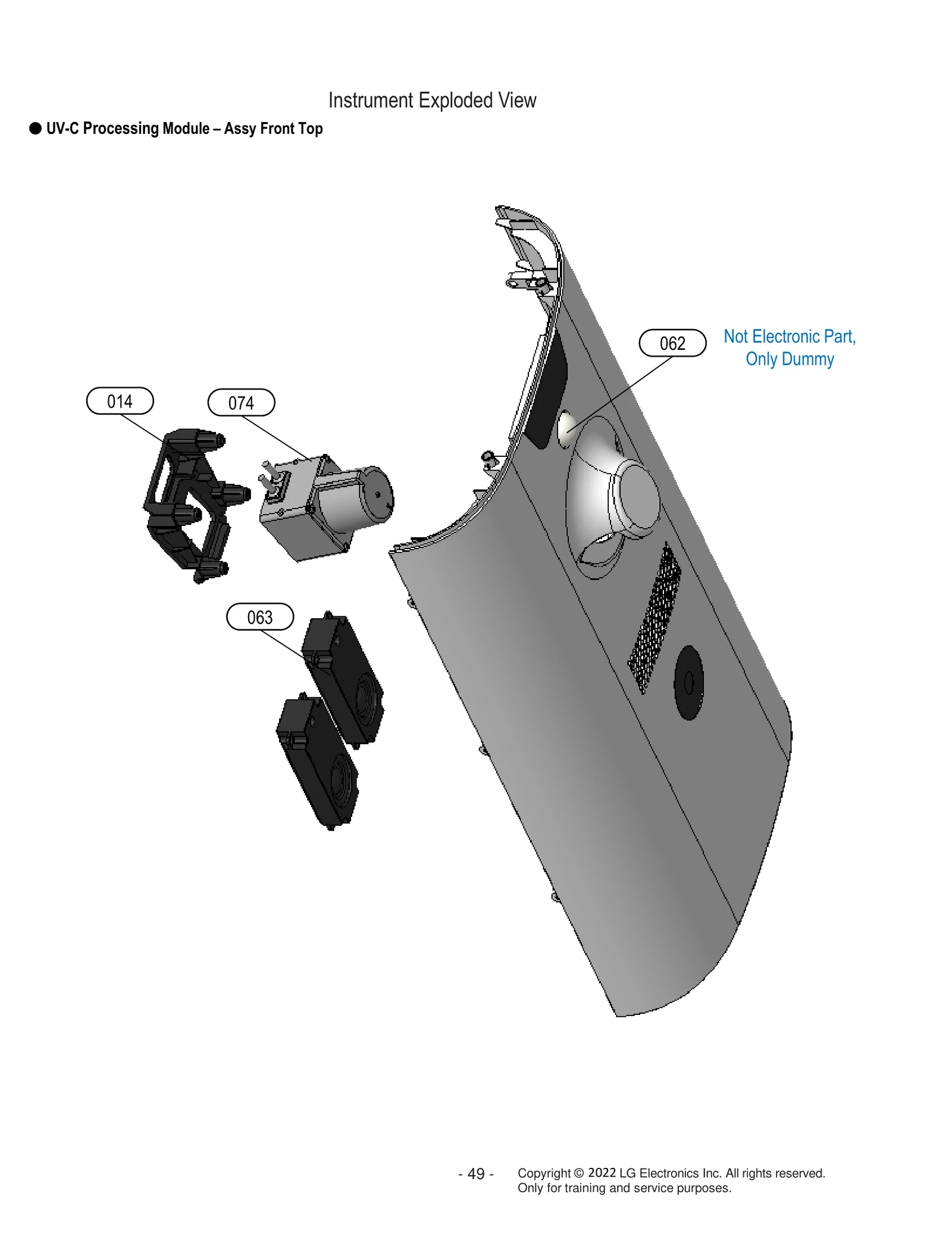 Instrument Exploded View

● UV-C Processing Module – Assy Front Top

062

Not Electronic Part, Only Dummy

014

074

063

- 49 -

Copyright © 2022 LG Electronics Inc. All rights reserved.
Only for training and service purposes.