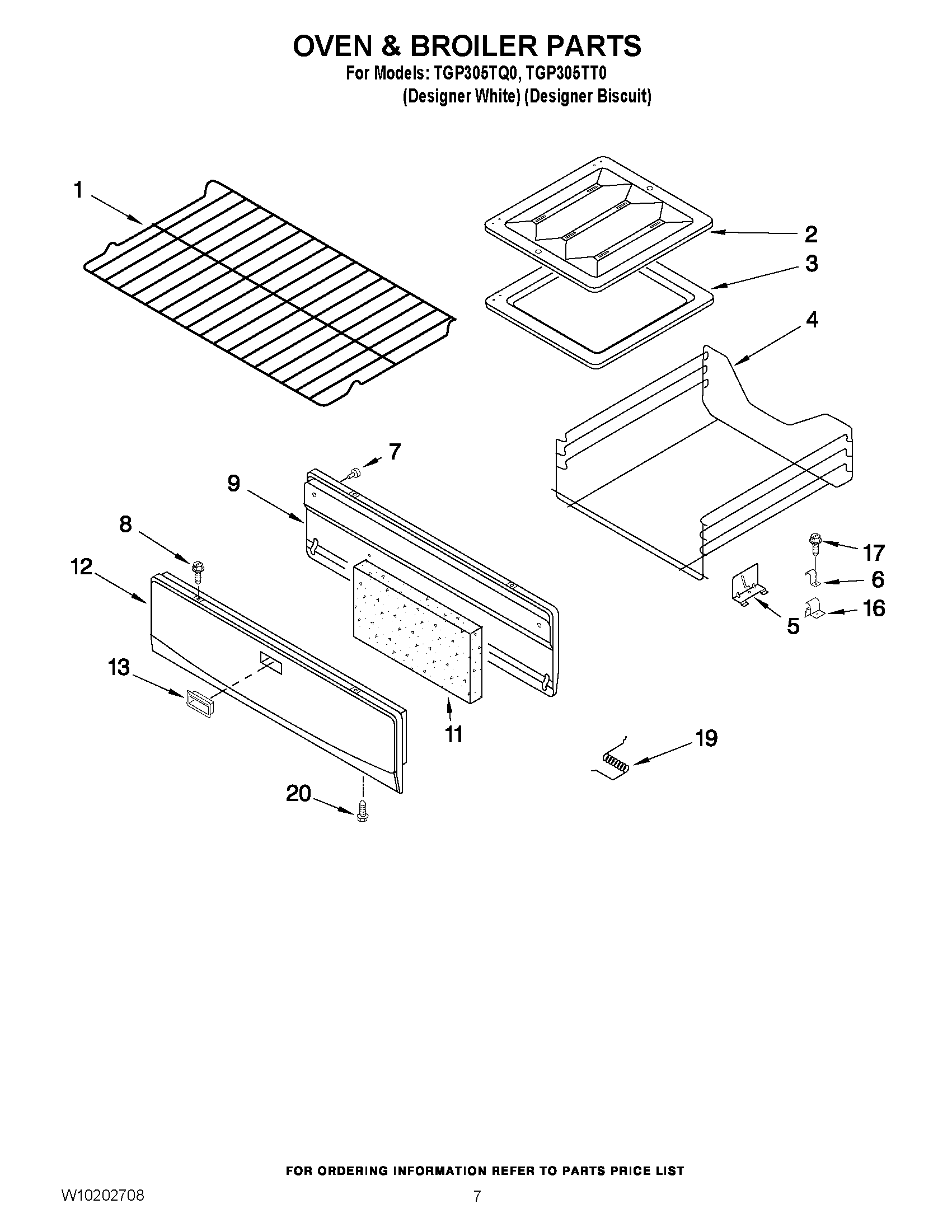 OVEN & BROILER PARTS
For Models: TGP305TQ0, TGP305TT0
(Designer White) (Designer Biscuit)

1
2
3
4
7
9
8
12
17
6
16
5
13
11
19
20

FOR ORDERING INFORMATION REFER TO PARTS PRICE LIST
W10202708
7