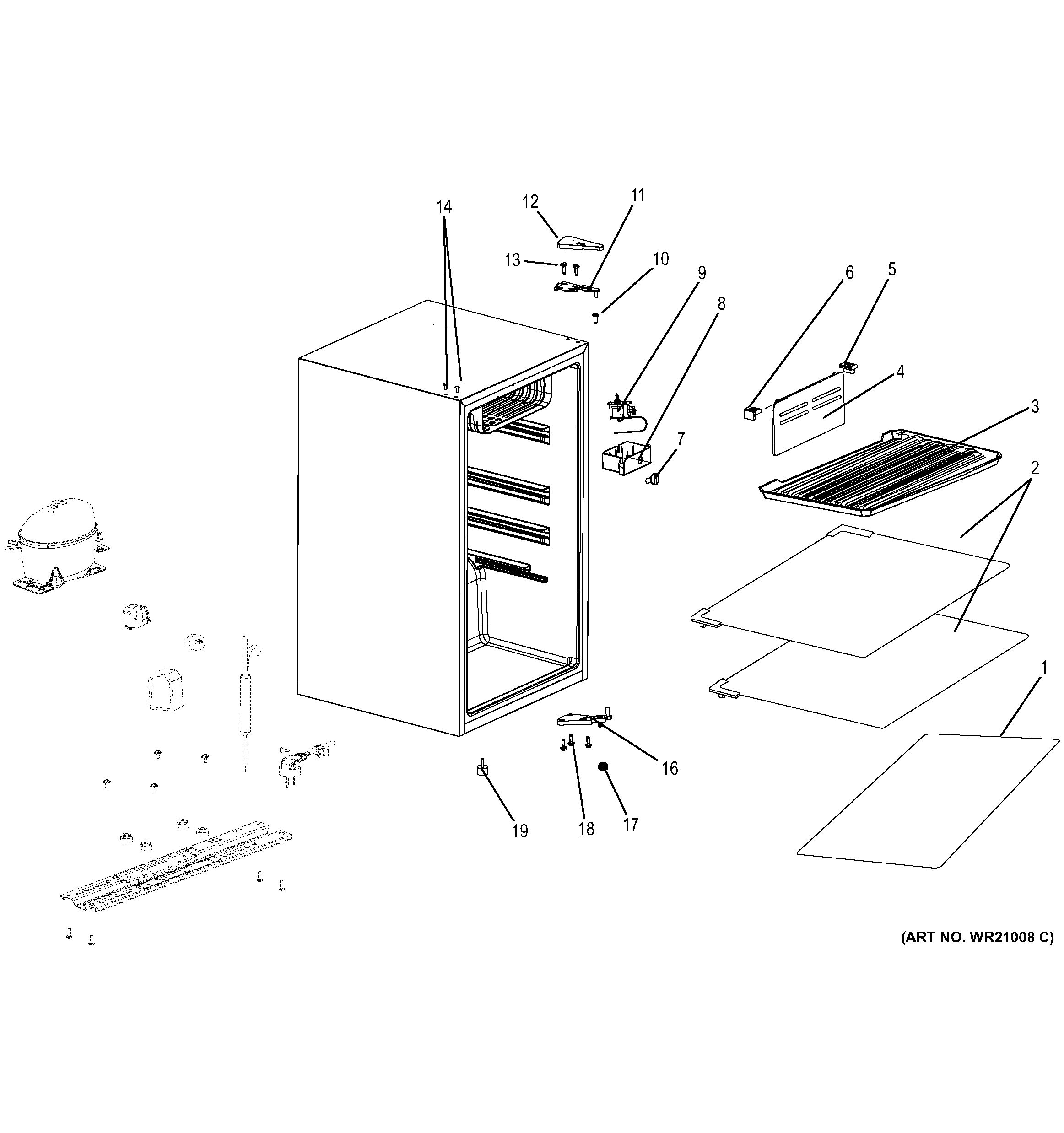 14
12
11
13
10
9
8
6
5
4
3
7
2
1
16
19
18
17

(ART NO. WR21008 C)