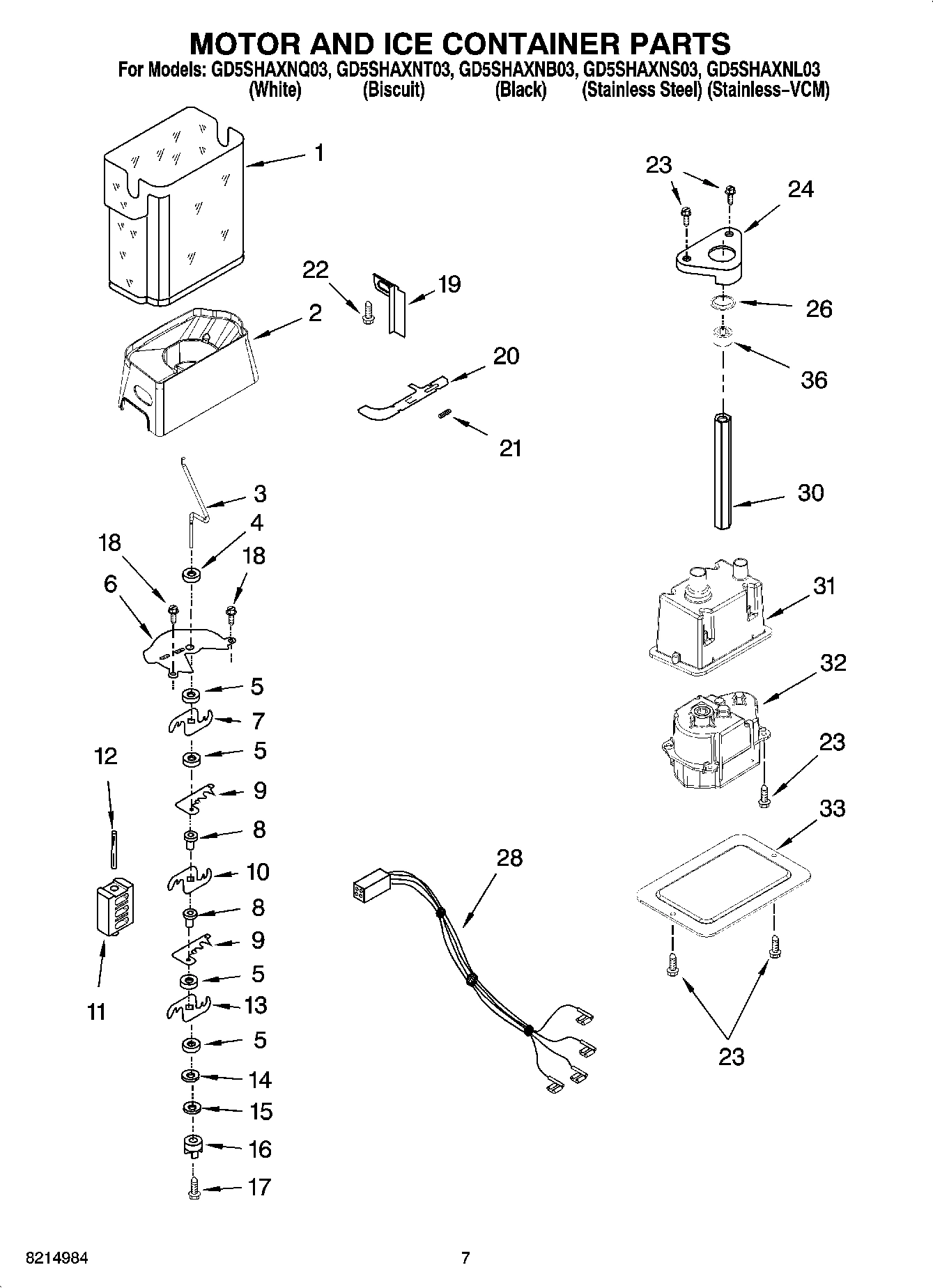 MOTOR AND ICE CONTAINER PARTS
For Models: GD5SHAXNQ03, GD5SHAXNT03, GD5SHAXNB03, GD5SHAXNS03, GD5SHAXNL03
(White) (Biscuit) (Black) (Stainless Steel) (Stainless–VCM)

1
2
22
19
20
21
3
4
18
18
6
5
7
5
9
8
10
8
9
5
13
5
14
15
16
17
12
11
28
23
24
26
36
30
31
32
23
33
23

8214984
7