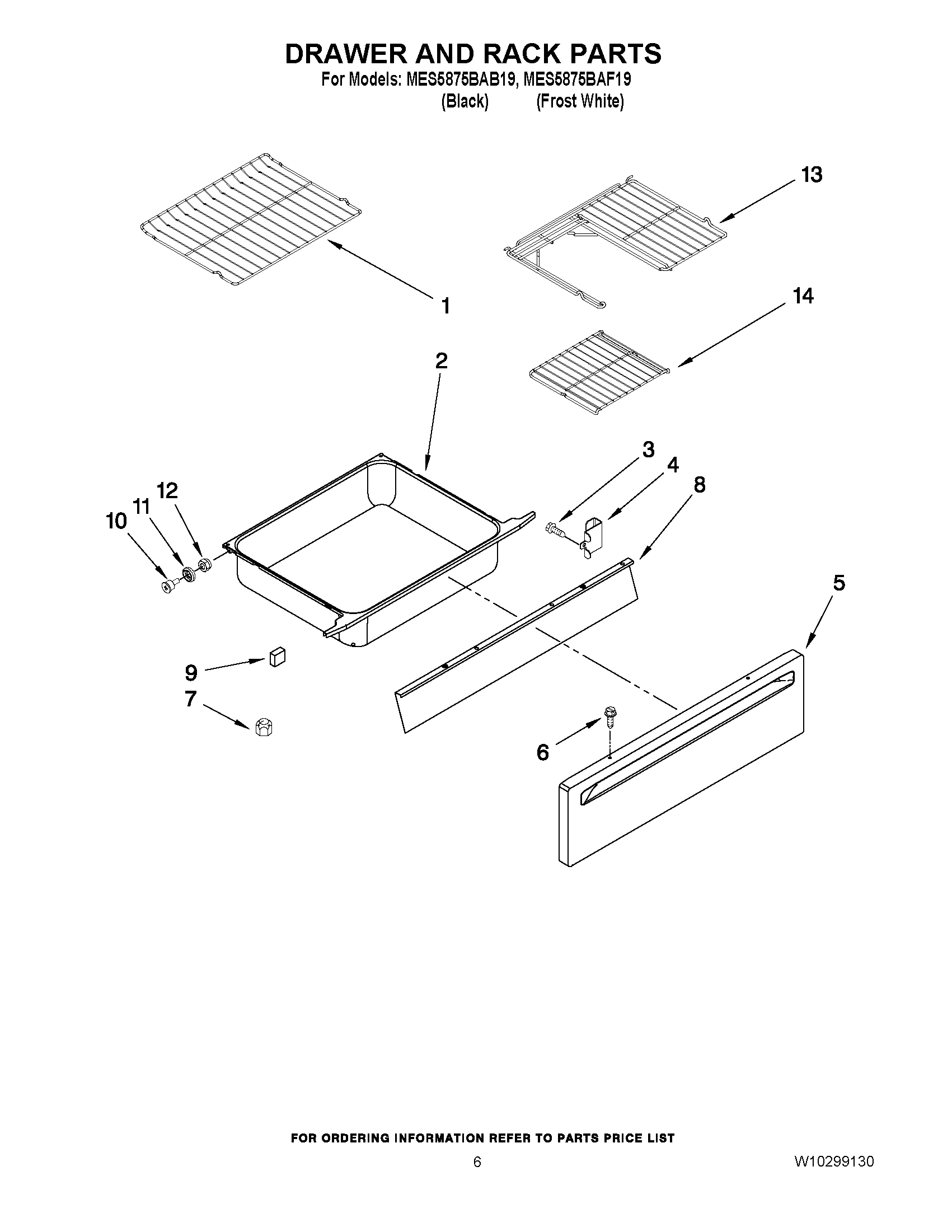 DRAWER AND RACK PARTS

For Models: MES5875BAB19, MES5875BAF19
(Black) (Frost White)

13

1

14

2

3

4

8

12

11

10

5

9

7

6

FOR ORDERING INFORMATION REFER TO PARTS PRICE LIST

6

W10299130