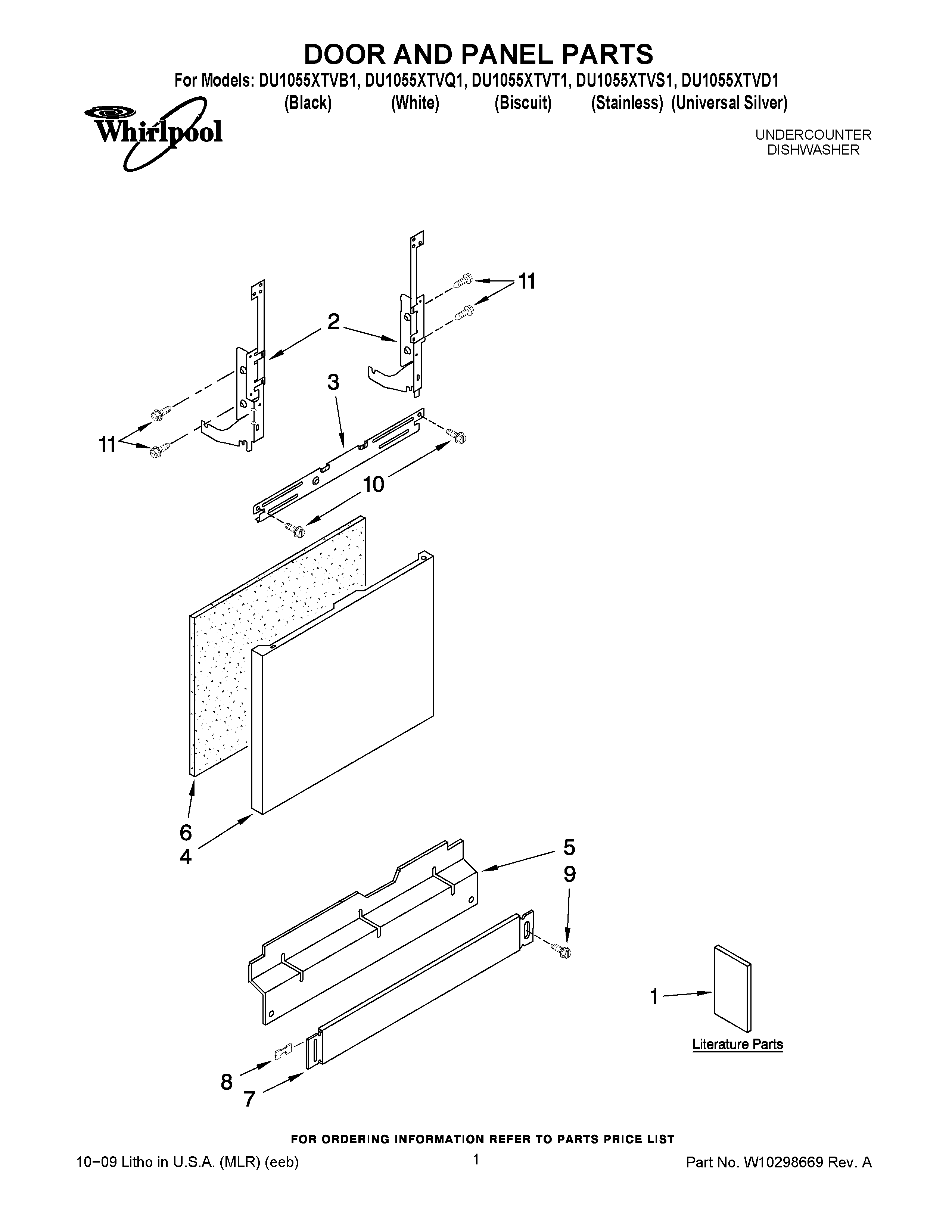 DOOR AND PANEL PARTS

For Models: DU1055XTVB1, DU1055XTVQ1, DU1055XTVT1, DU1055XTVS1, DU1055XTVD1
(Black) (White) (Biscuit) (Stainless) (Universal Silver)

Whirlpool

UNDERCOUNTER
DISHWASHER

11
2
3
11
10
6
4
5
9
1
Literature Parts
8
7

FOR ORDERING INFORMATION REFER TO PARTS PRICE LIST

10−09 Litho in U.S.A. (MLR) (eeb)

1

Part No. W10298669 Rev. A