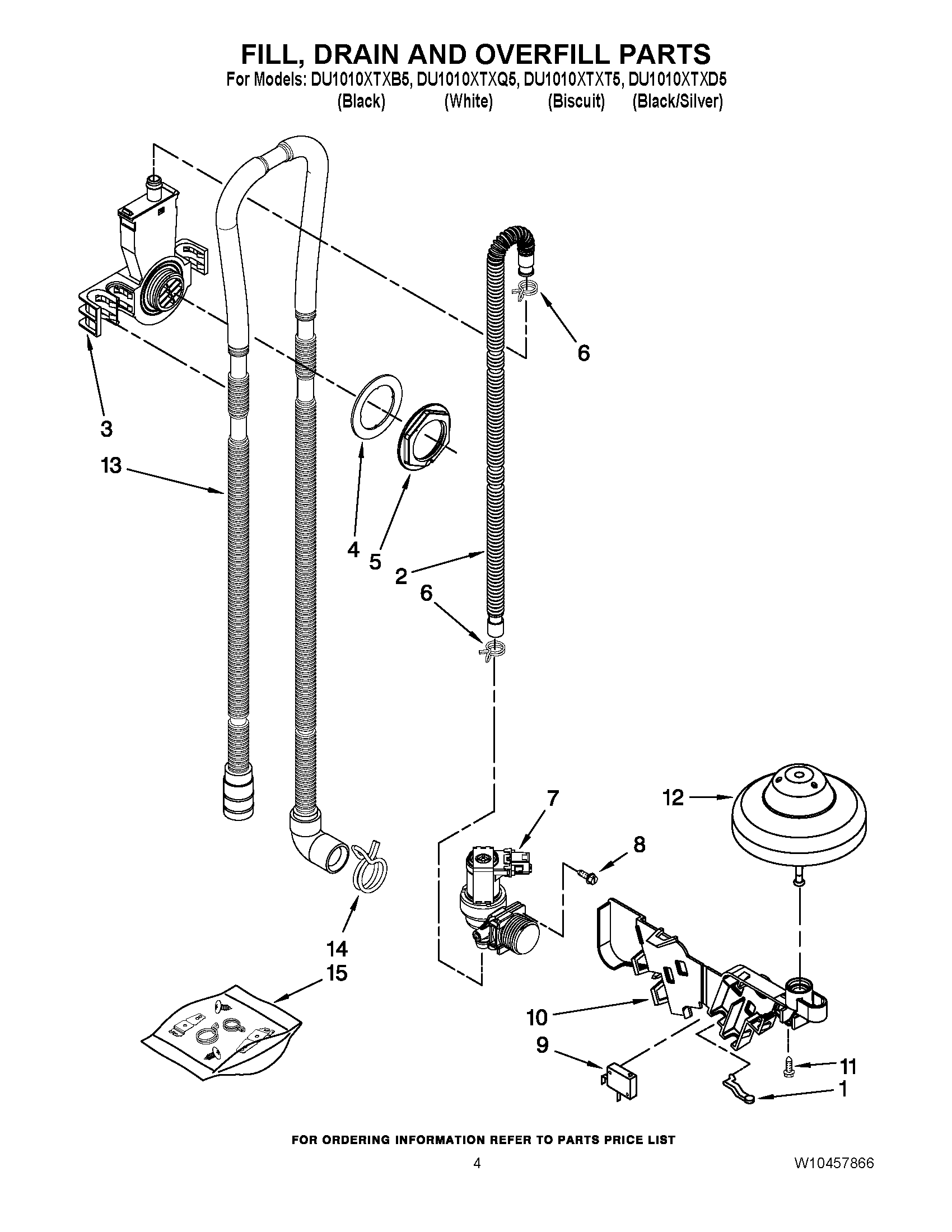 FILL, DRAIN AND OVERFILL PARTS
For Models: DU1010XTXB5, DU1010XTXQ5, DU1010XTXT5, DU1010XTXD5
(Black) (White) (Biscuit) (Black/Silver)

6
3
13
4
5
2
6
7
12
8
14
15
10
9
11
1

FOR ORDERING INFORMATION REFER TO PARTS PRICE LIST
4
W10457866