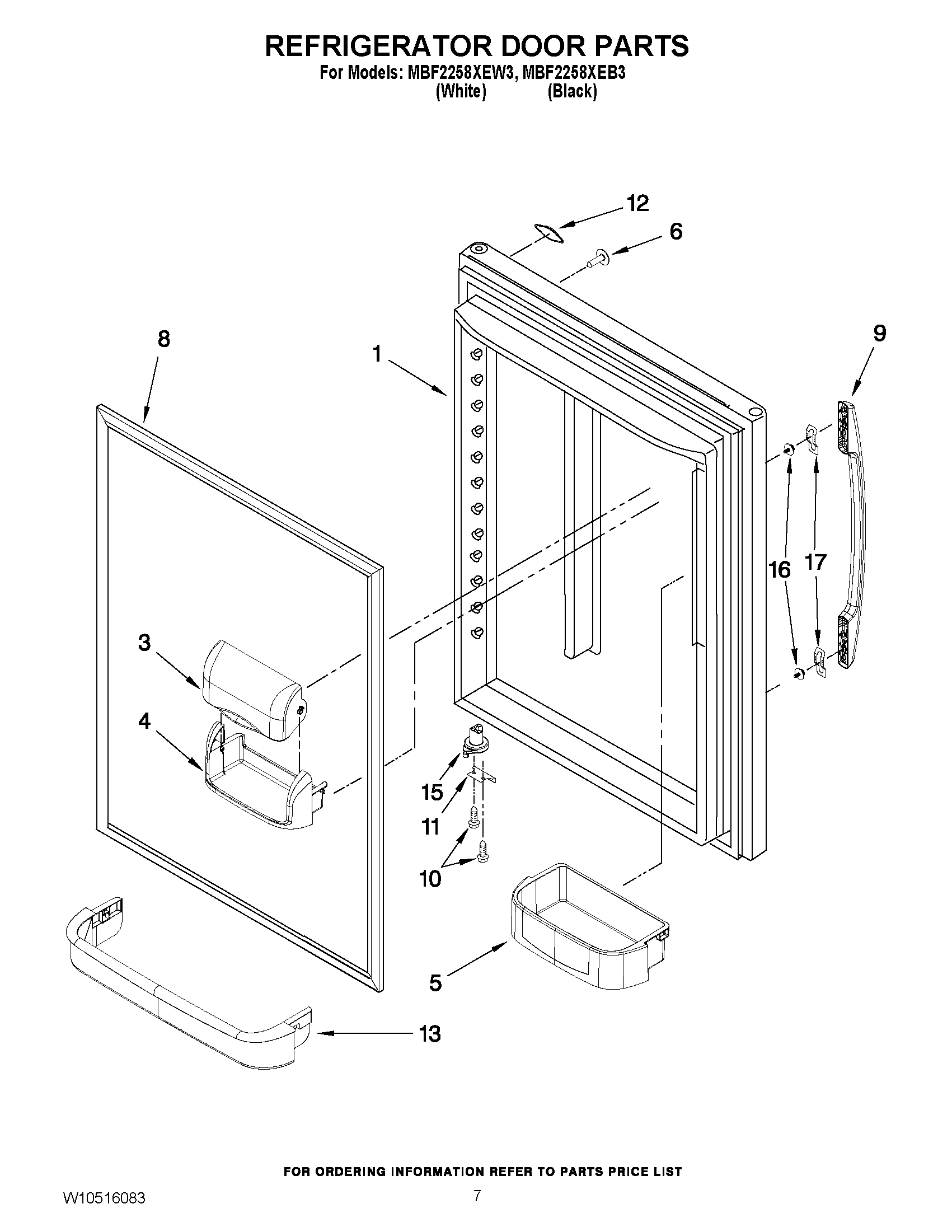 REFRIGERATOR DOOR PARTS
For Models: MBF2258XEW3, MBF2258XEB3
(White) (Black)

12
6
8
1
9
16
17
3
4
15
11
10
5
13

FOR ORDERING INFORMATION REFER TO PARTS PRICE LIST

W10516083

7