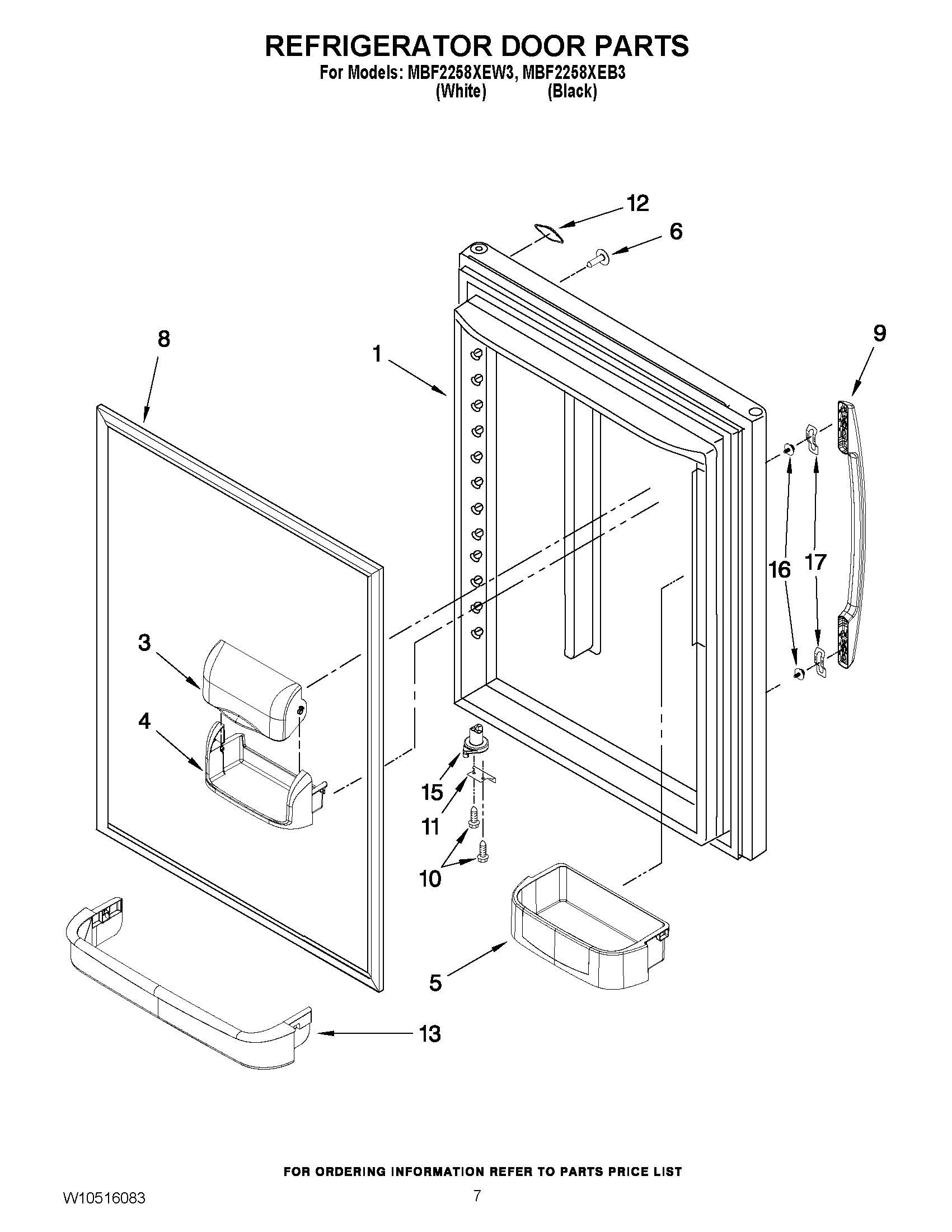 REFRIGERATOR DOOR PARTS

For Models: MBF2258XEW3, MBF2258XEB3
(White) (Black)

12
6
8
1
9
16
17
3
4
15
11
10
5
13

FOR ORDERING INFORMATION REFER TO PARTS PRICE LIST

W10516083

7