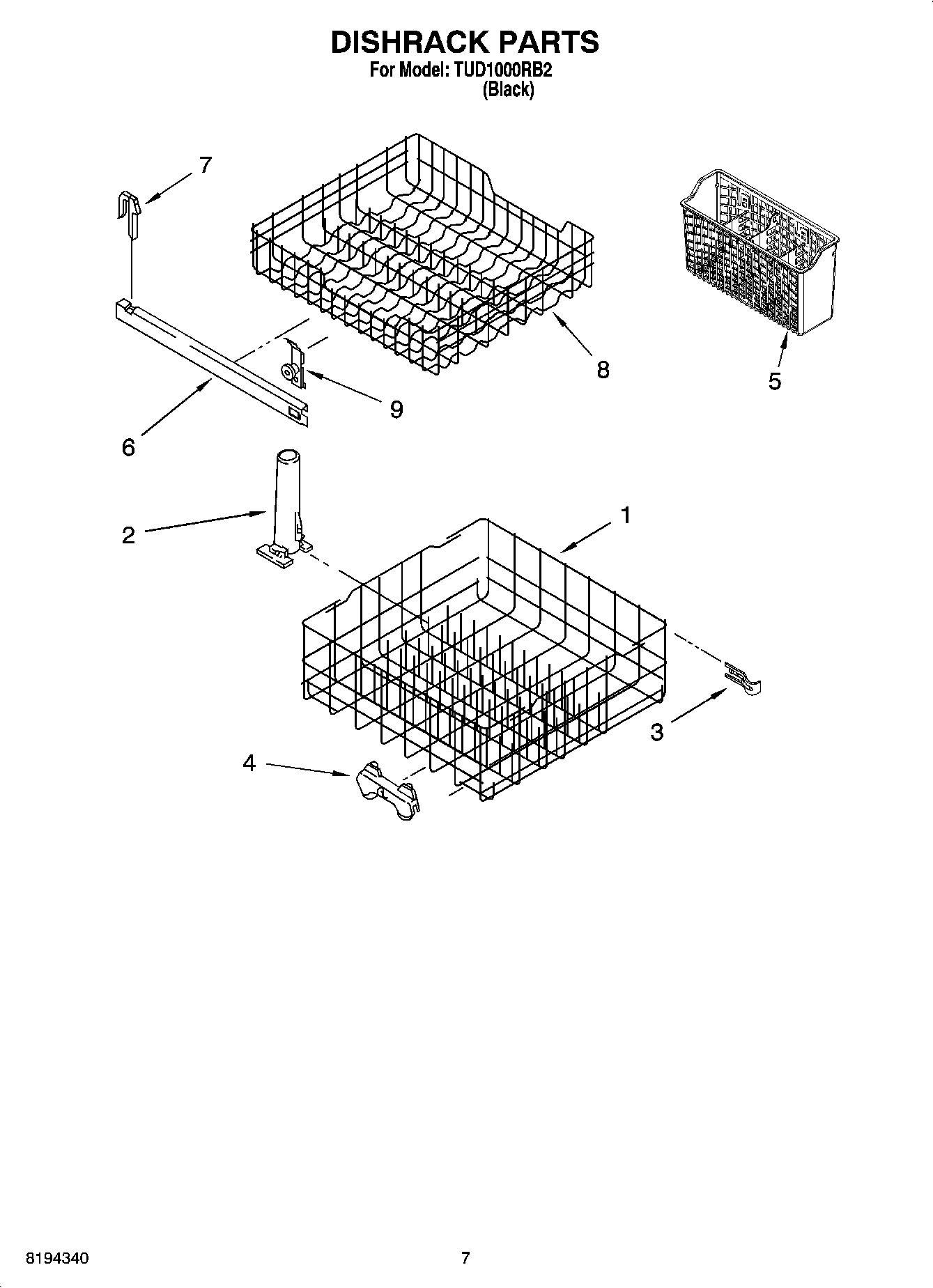 DISHRACK PARTS
For Model: TUD1000RB2
(Black)

7

8

5

9

6

2

1

3

4

8194340

7