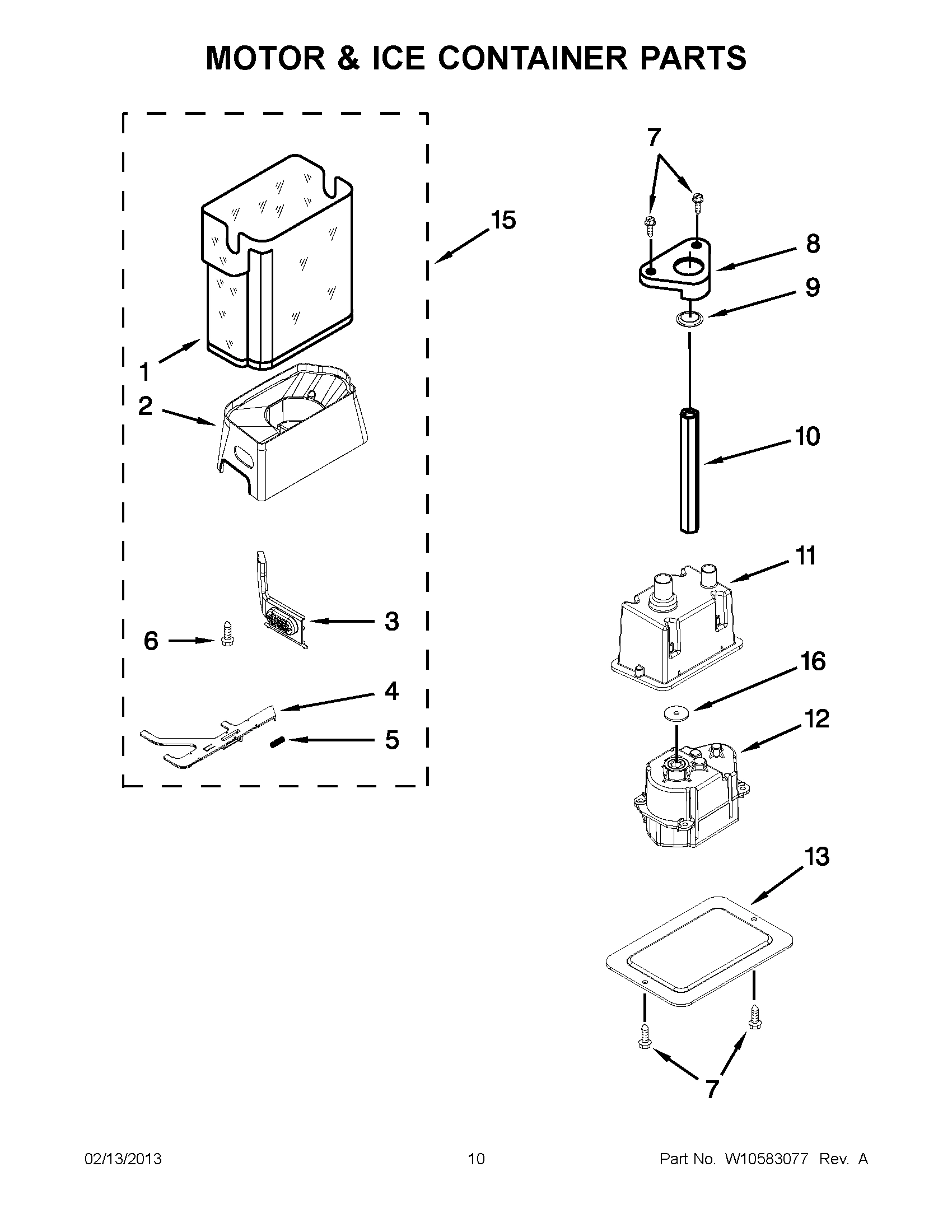 MOTOR & ICE CONTAINER PARTS

15
1
2
3
6
4
5

7
8
9
10
11
16
12
13
7

02/13/2013
10
Part No. W10583077 Rev. A