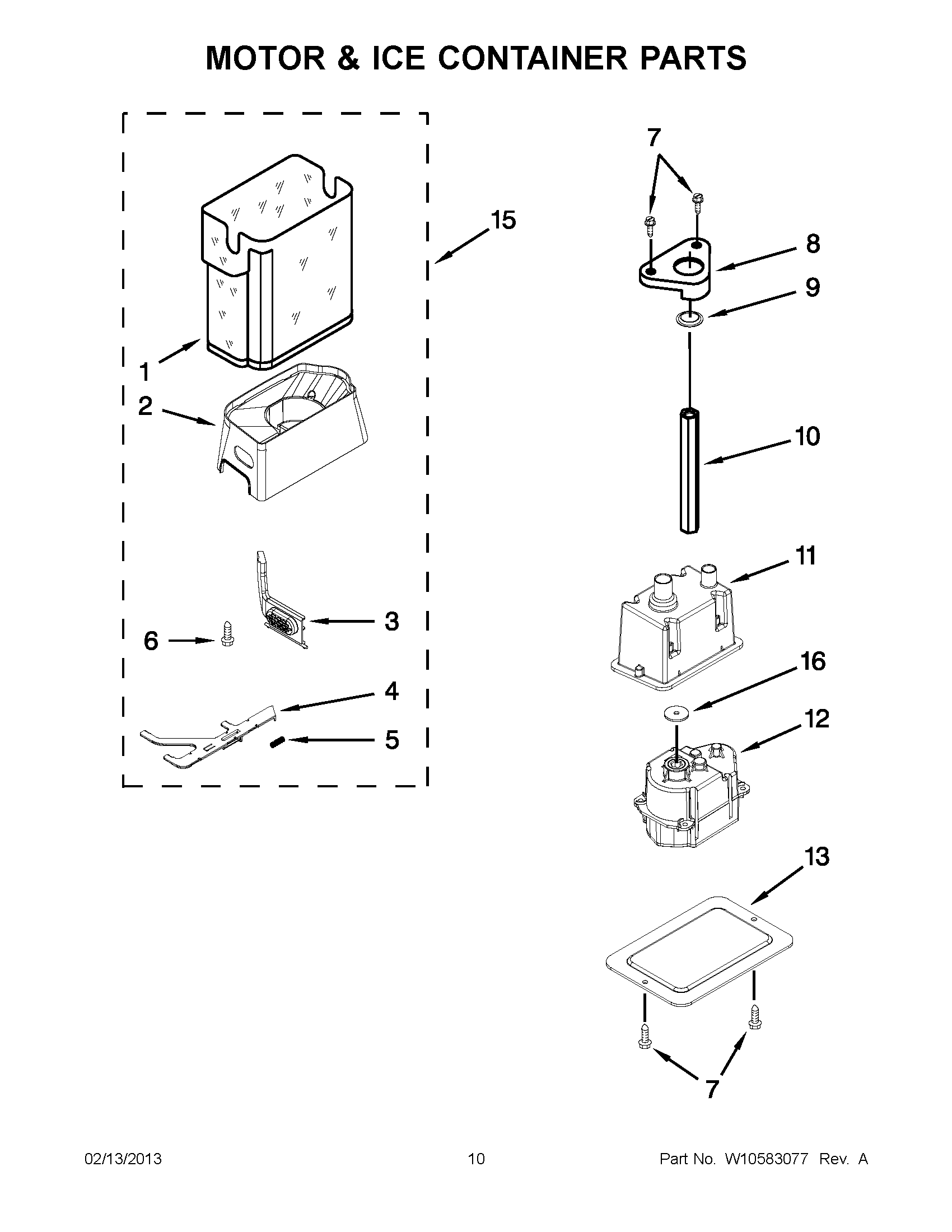 MOTOR & ICE CONTAINER PARTS

15
1
2
3
6
4
5
7
8
9
10
11
16
12
13
7

02/13/2013
10
Part No. W10583077 Rev. A