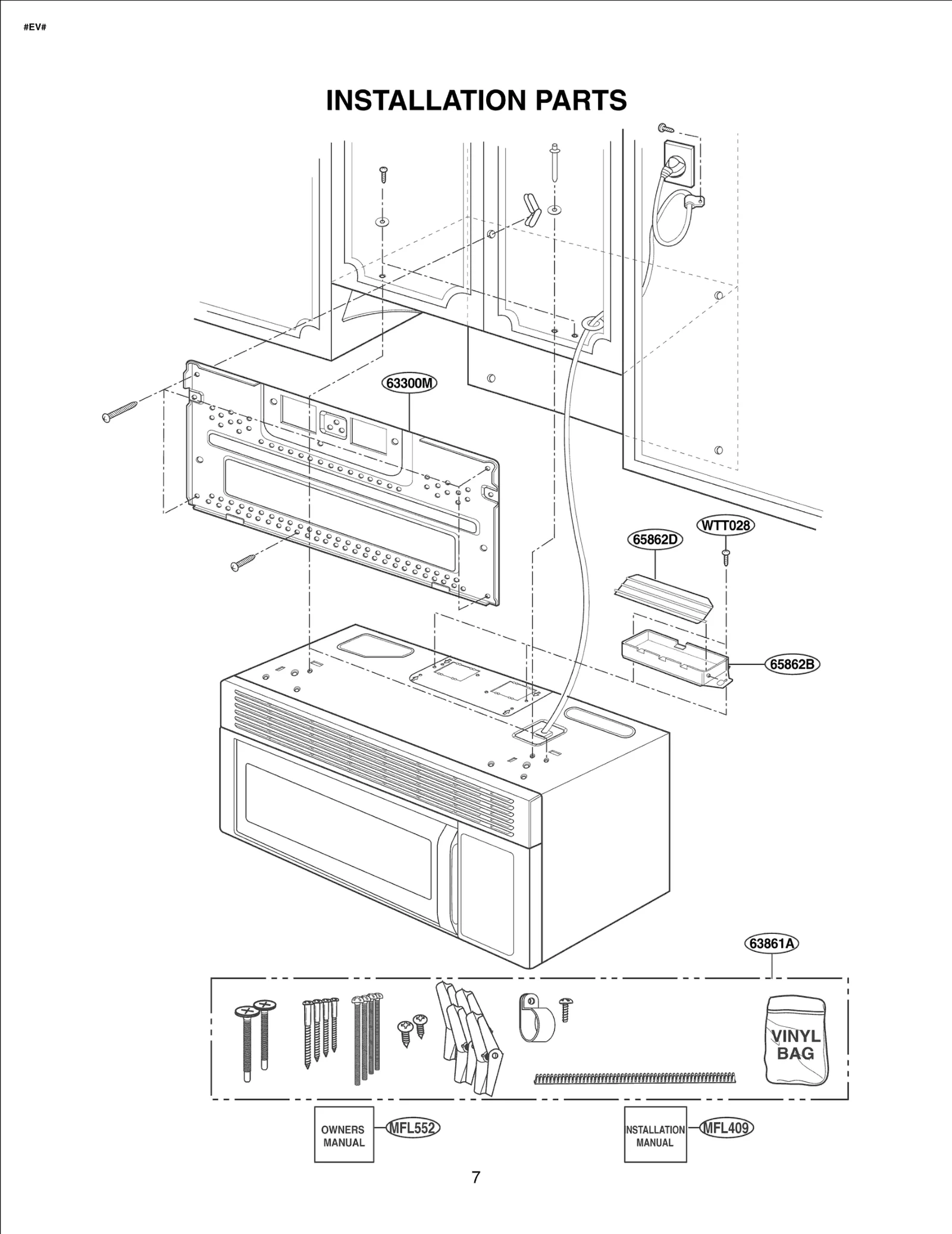 #EV#

INSTALLATION PARTS

63300M

WTT028

65862D

65862B

63861A

VINYL BAG

OWNERS MANUAL

MFL552

INSTALLATION MANUAL

MFL409

7