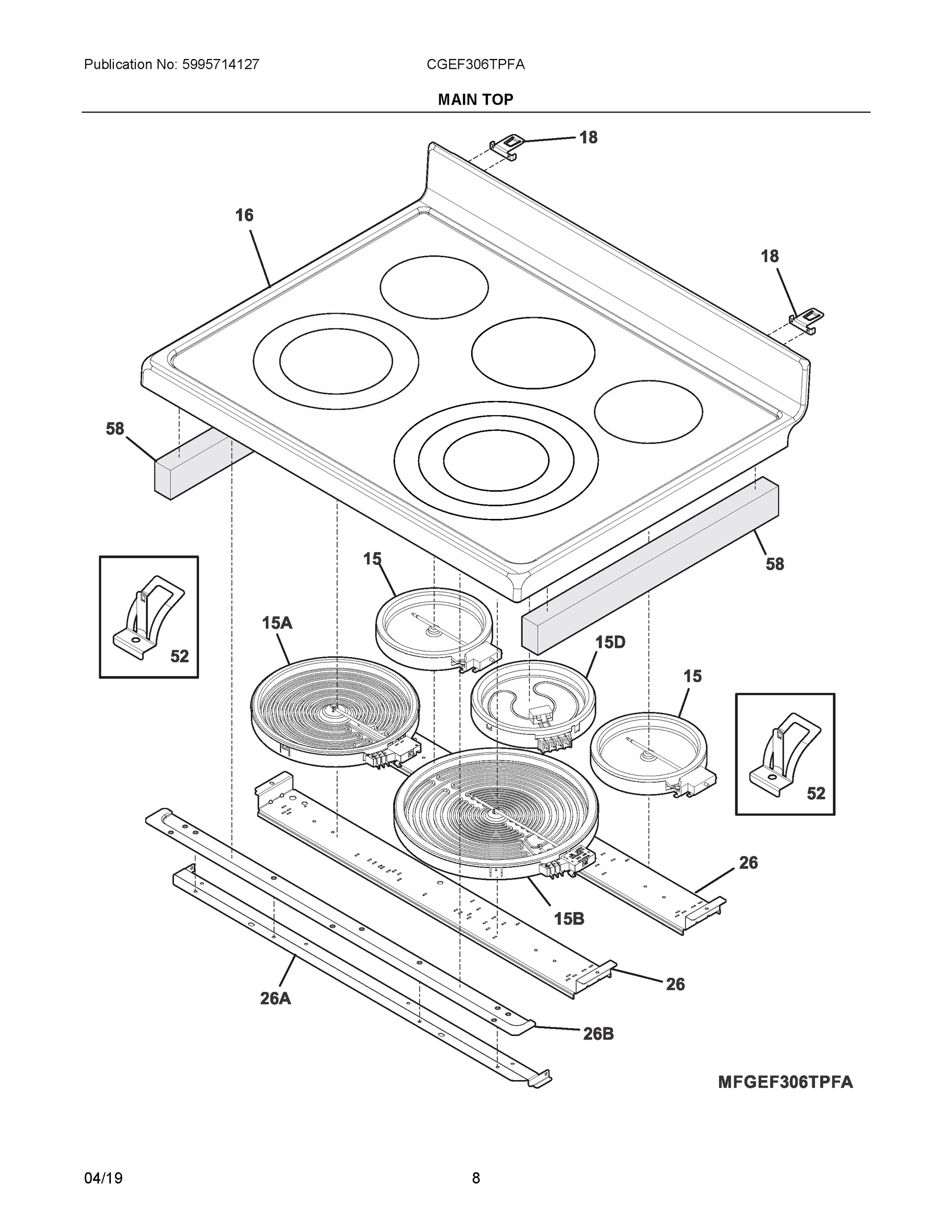 Publication No: 5995714127

CGEF306TPFA

MAIN TOP

18

16

18

58

58

15

15A

52

15D

15

52

26

15B

26

26A

26B

MFGEF306TPFA

04/19

8