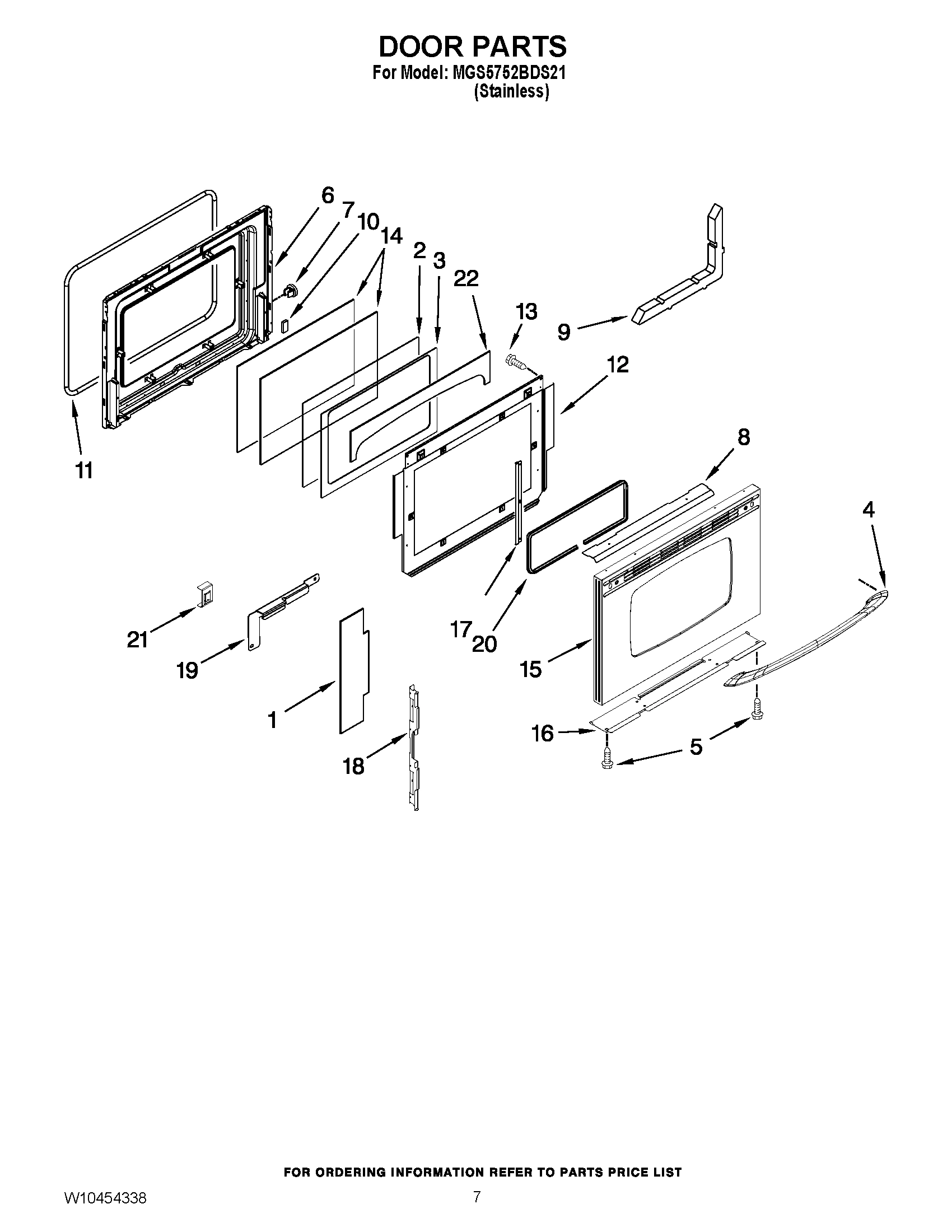 DOOR PARTS
For Model: MGS5752BDS21
(Stainless)

6
7
10
14
2
3
22
13
9
12
11
8
4
21
19
17
20
15
1
16
5
18

FOR ORDERING INFORMATION REFER TO PARTS PRICE LIST

W10454338

7