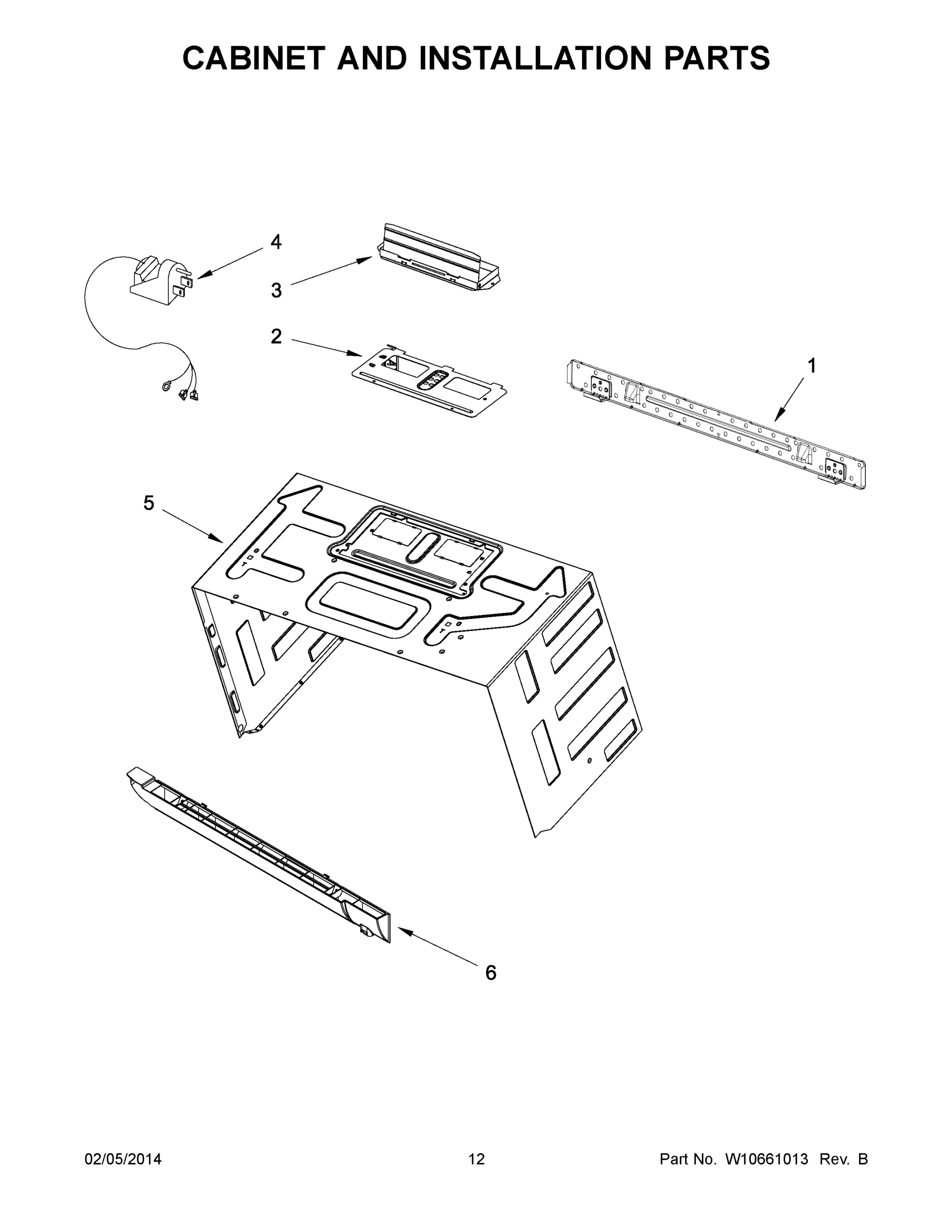 CABINET AND INSTALLATION PARTS

4

3

2

1

5

6

02/05/2014 12 Part No. W10661013 Rev. B