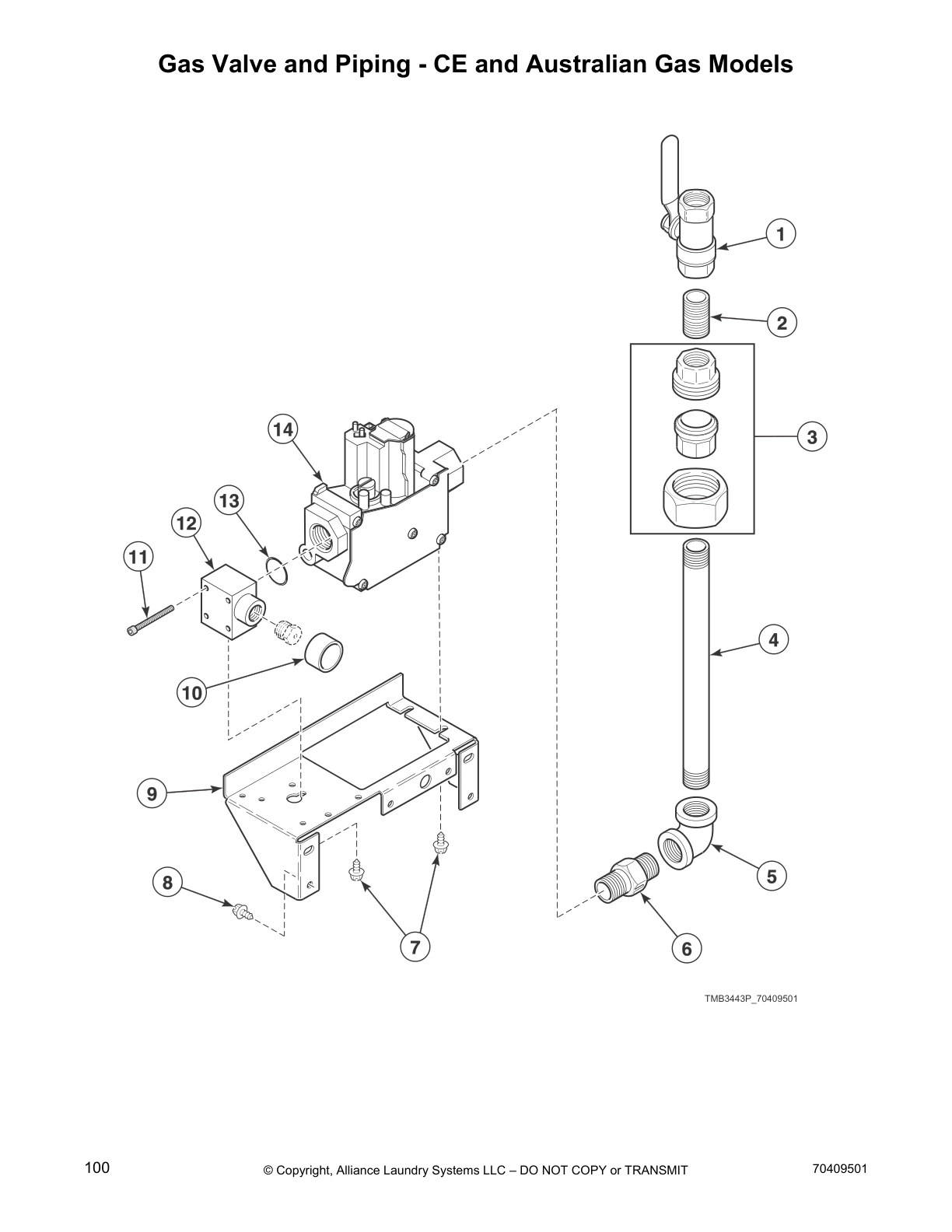 Gas Valve and Piping - CE and Australian Gas Models

1

2

3

14

13

12

11

4

10

9

5

8

7

6

TMB3443P_70409501

100

© Copyright, Alliance Laundry Systems LLC – DO NOT COPY or TRANSMIT

70409501