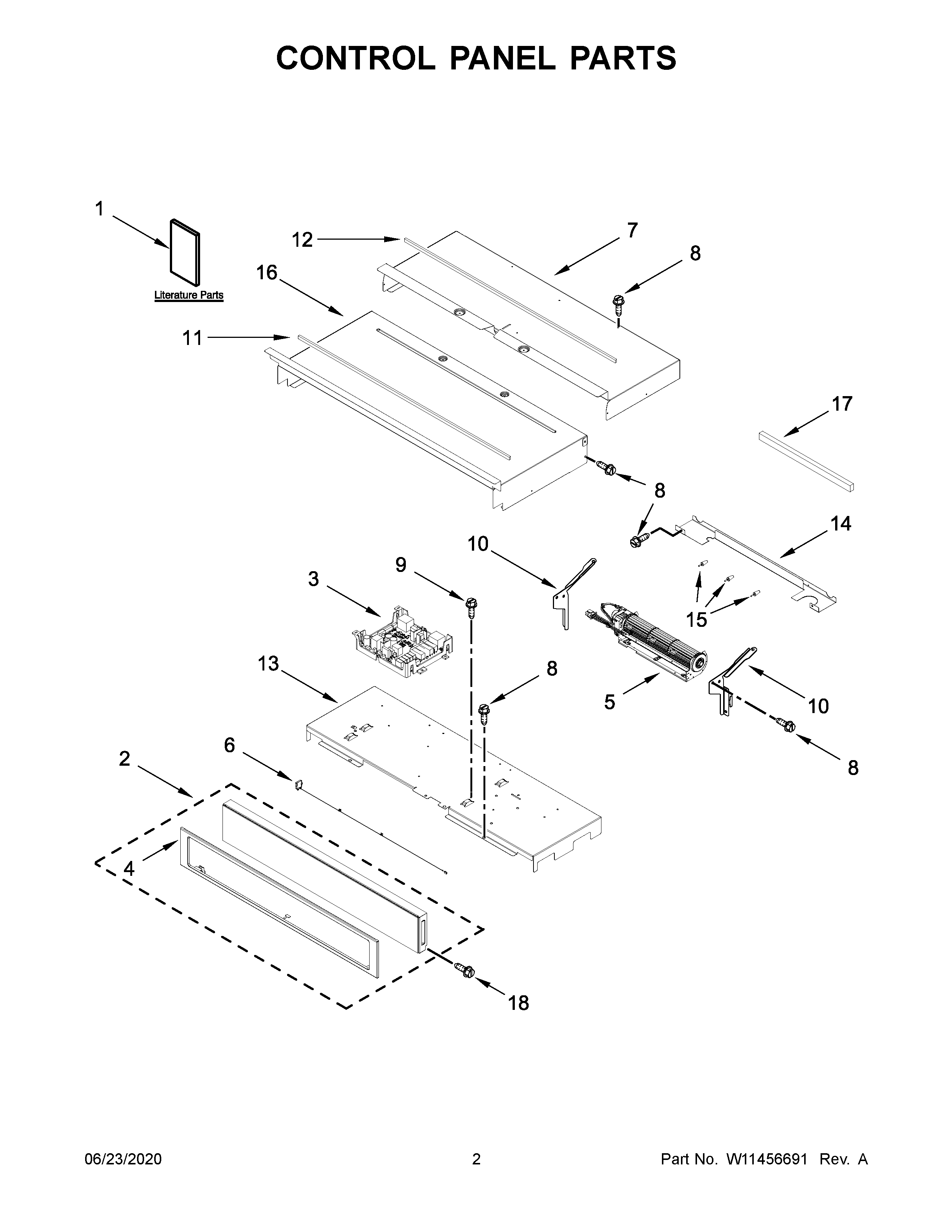 CONTROL PANEL PARTS

1

Literature Parts

12

7

8

16

11

17

8

8

14

10

9

3

15

13

8

5

10

8

6

2

4

18

06/23/2020

2

Part No. W11456691 Rev. A