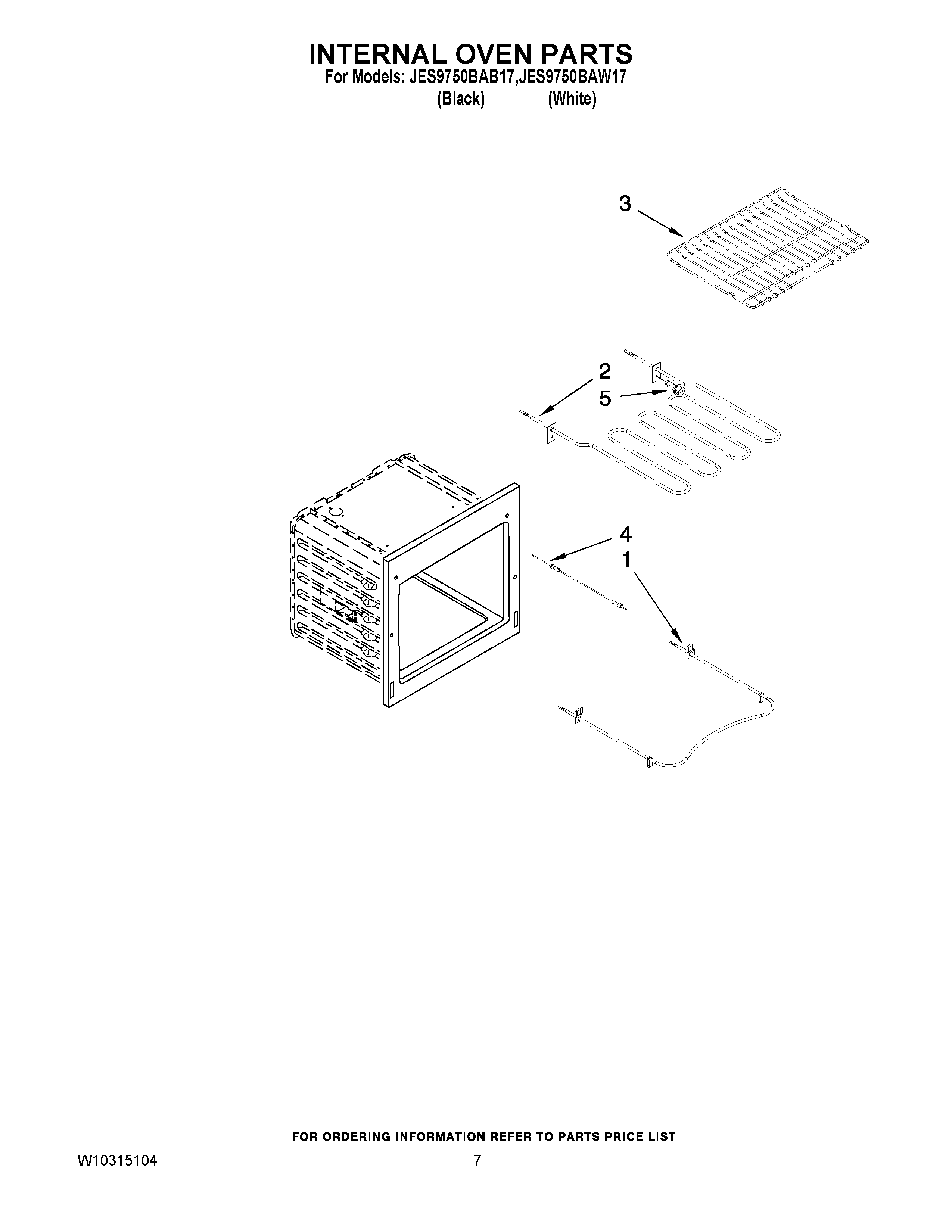 INTERNAL OVEN PARTS
For Models: JES9750BAB17,JES9750BAW17
(Black) (White)

3

2
5

4
1

FOR ORDERING INFORMATION REFER TO PARTS PRICE LIST

W10315104 7